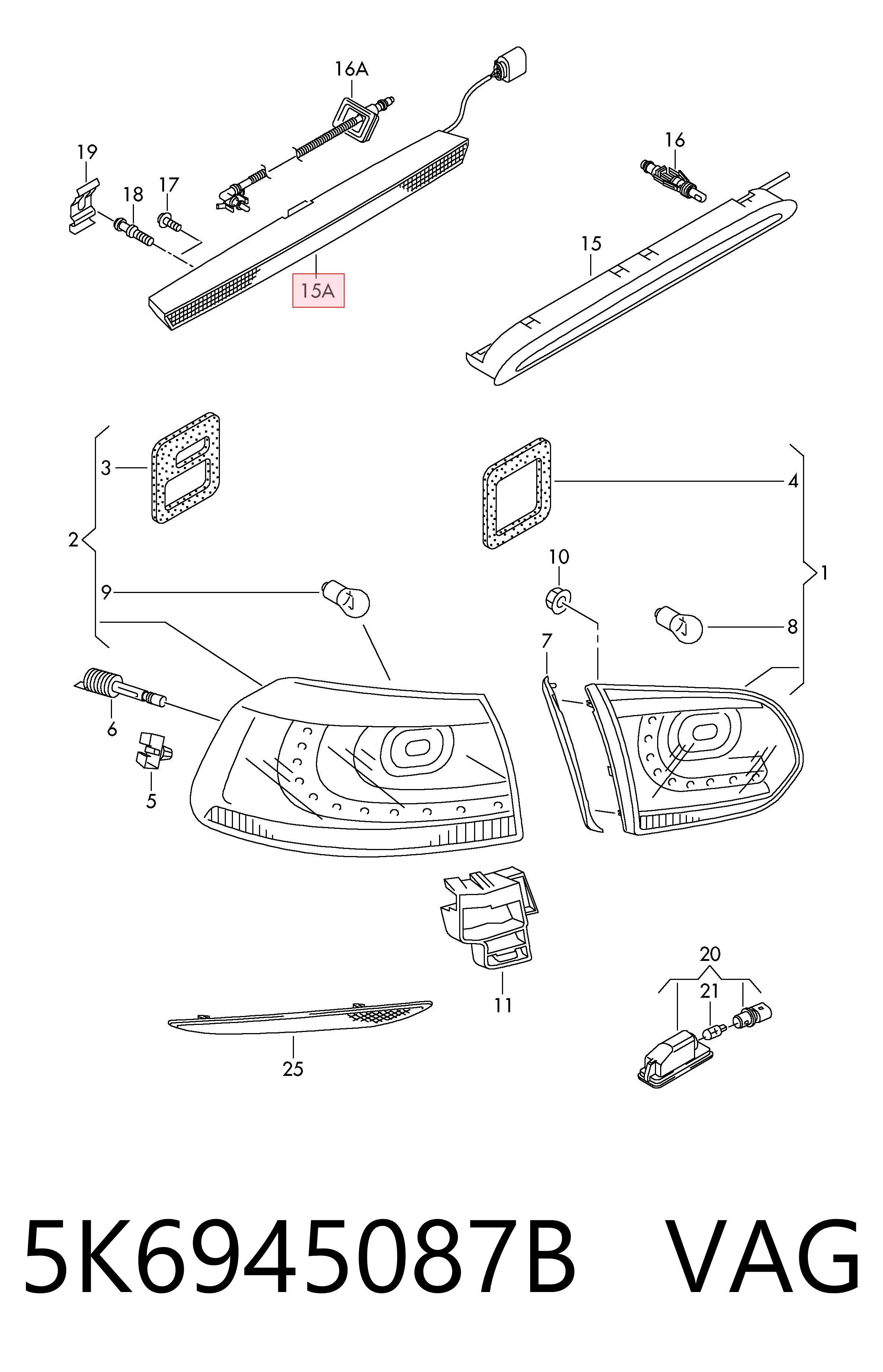 16A

19

18

17

16

15

15A

3

4

2

10

1

9

8

7

6

5

11

20

21

25

5K6945087B VAG