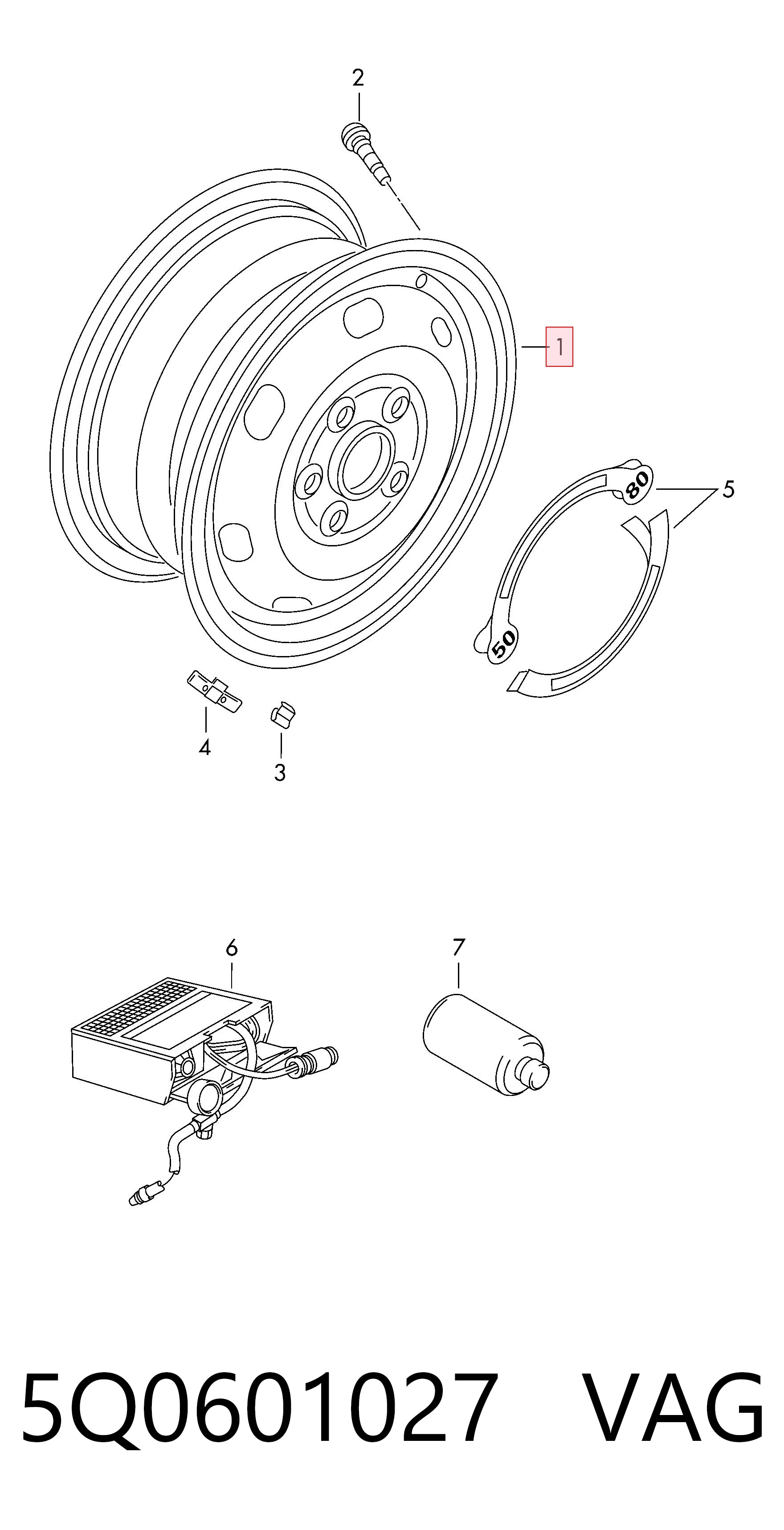 2

1

80

5

50

4

3

6

7

5Q0601027 VAG