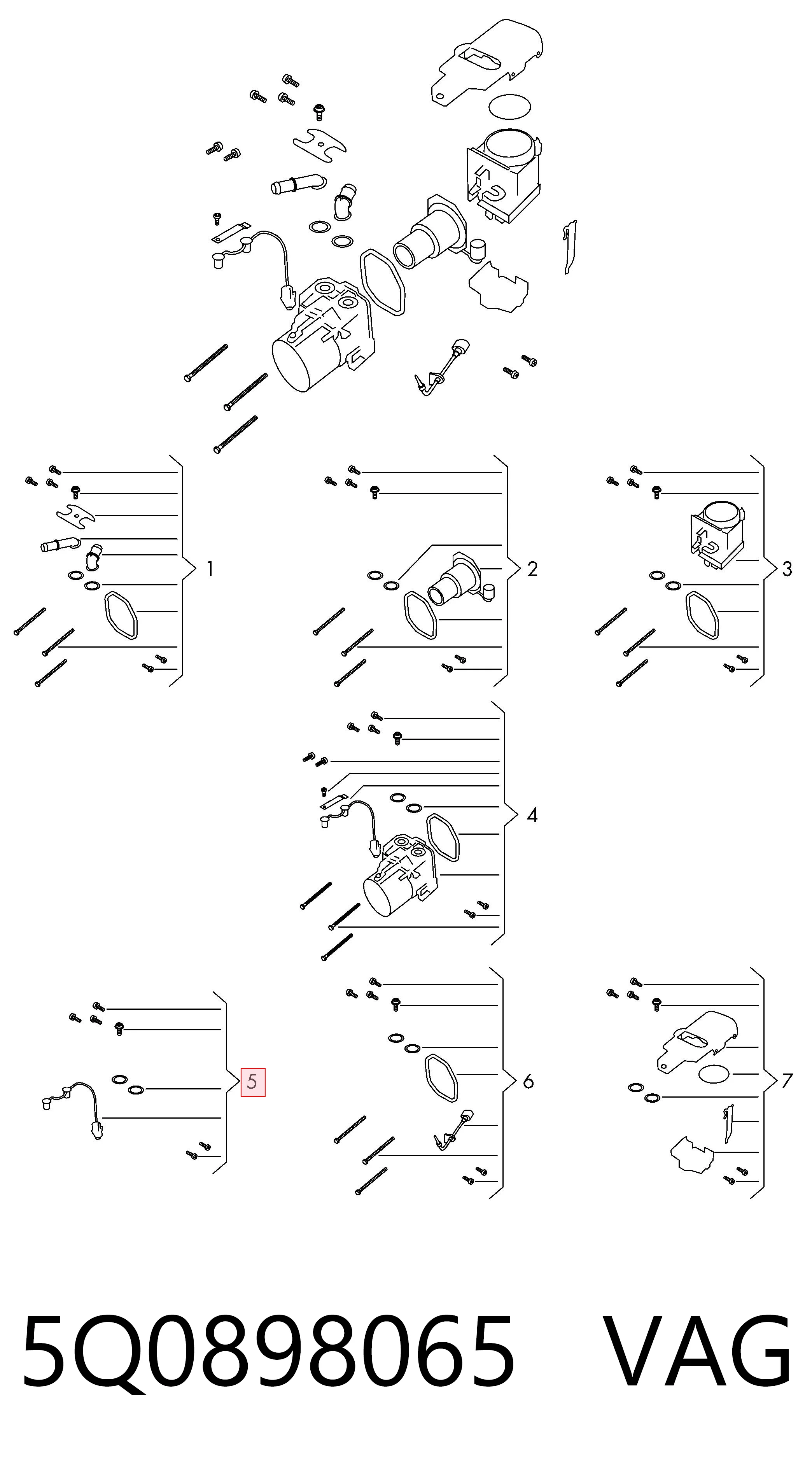 1

2

3

4

5

6

7

5Q0898065 VAG