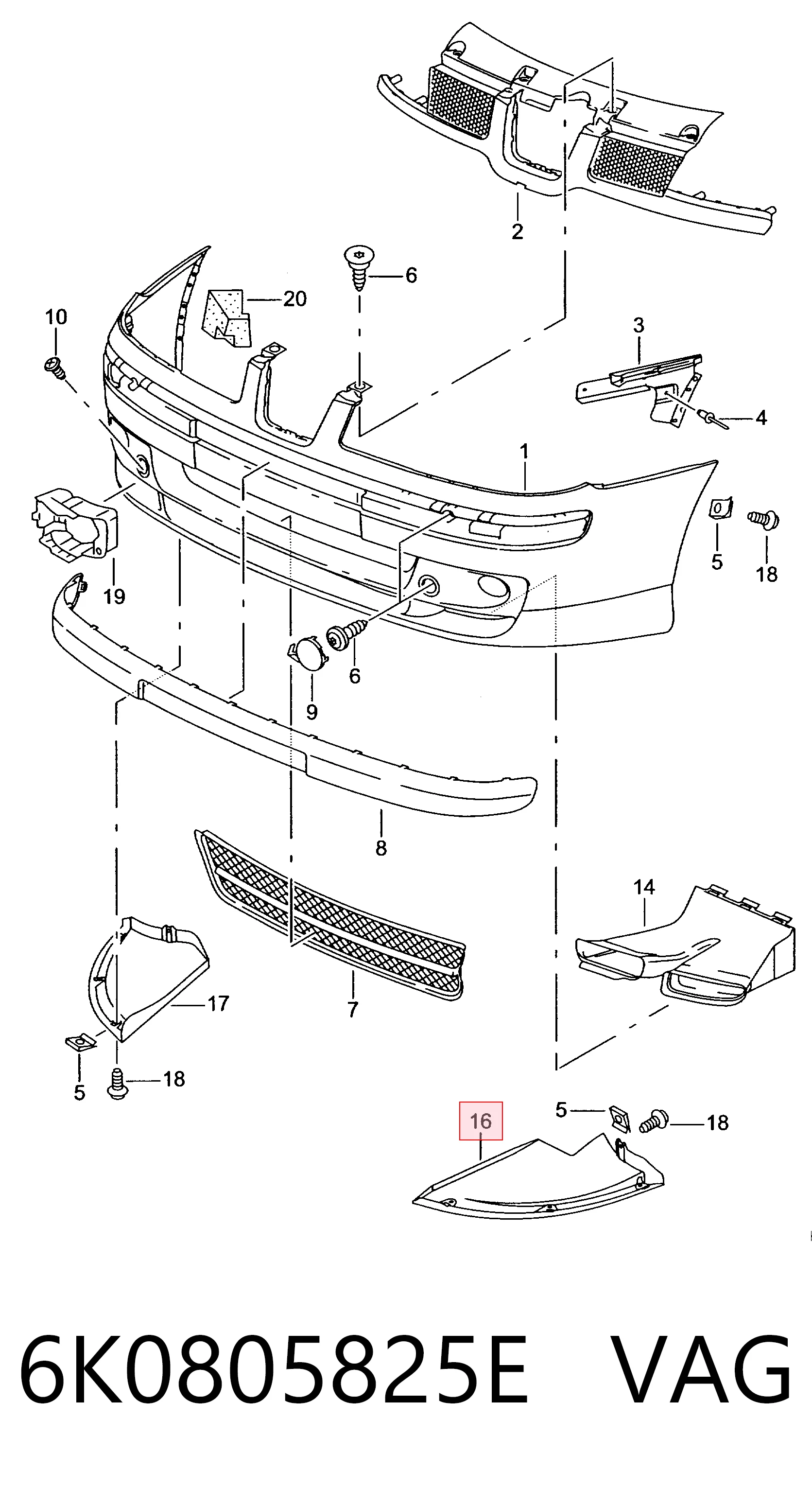 2
6
20
10
3
4
1
5
18
19
6
9
8
14
17
7
5
18
16
5
18
6K0805825E VAG