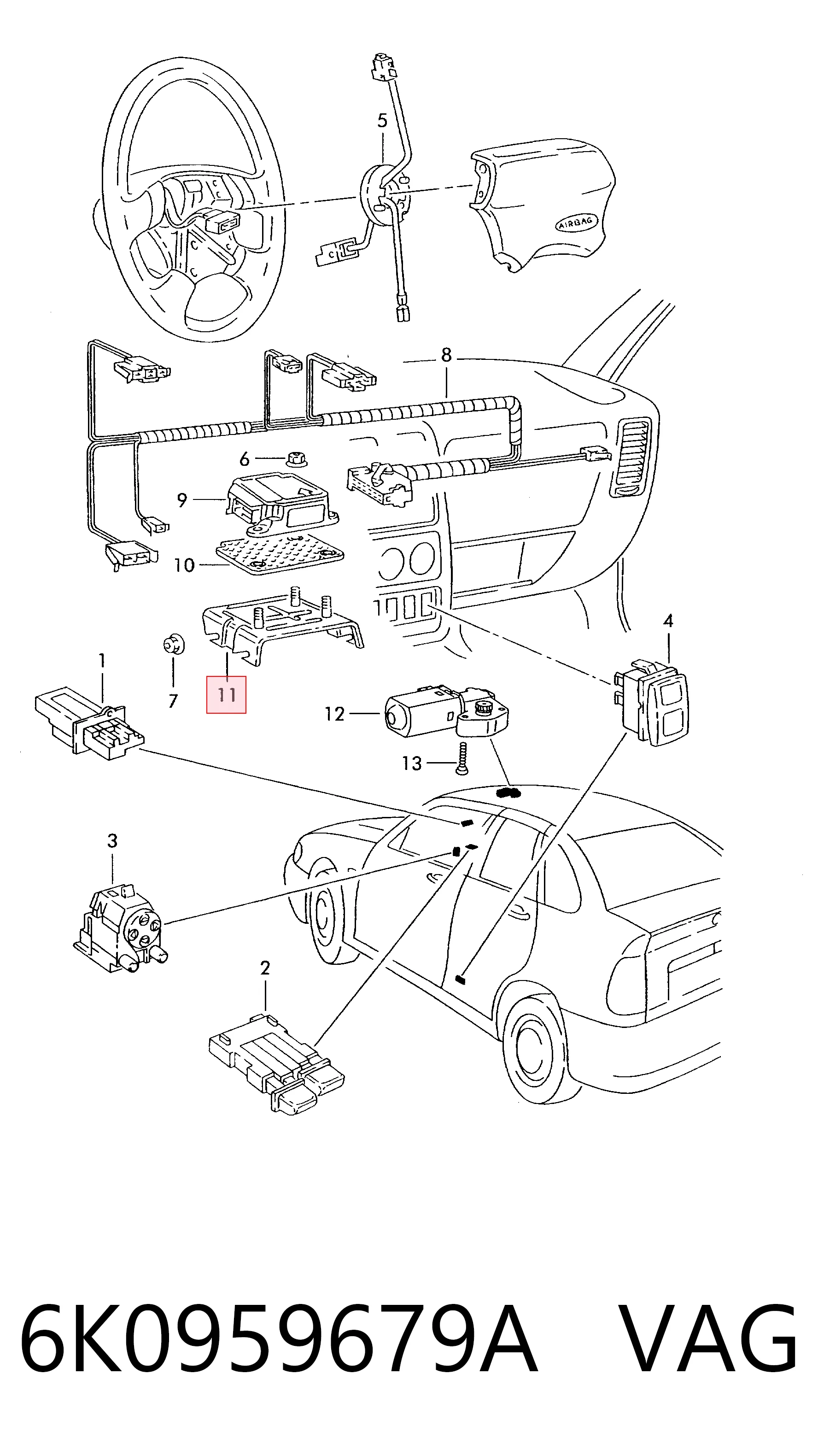 5
AIRBAG
8
6
9
10
4
1
7
11
12
13
3
2
6K0959679A VAG