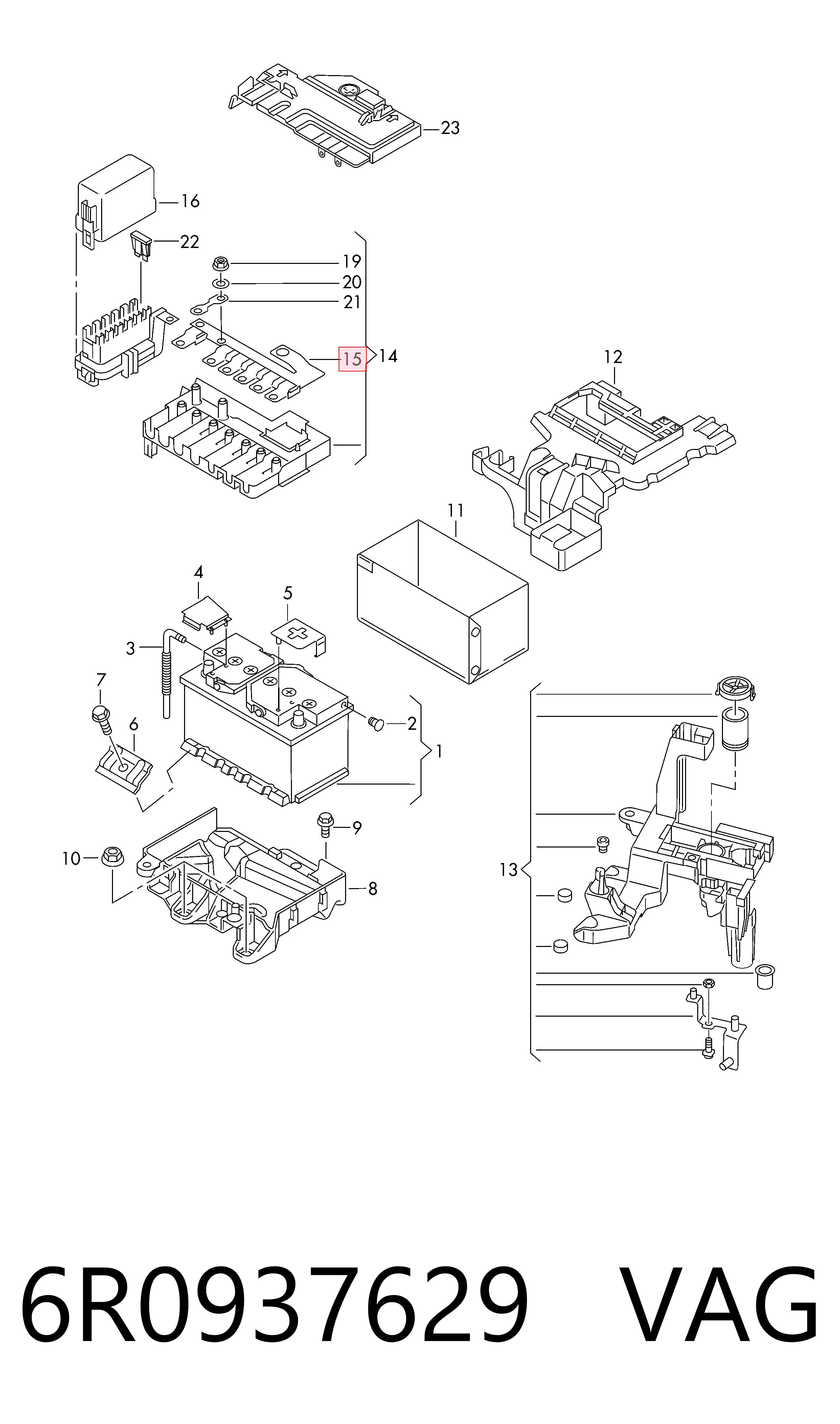 23
16
22
19
20
21
15
14
12
11
4
5
3
7
6
2
1
9
10
8
13

6R0937629 VAG