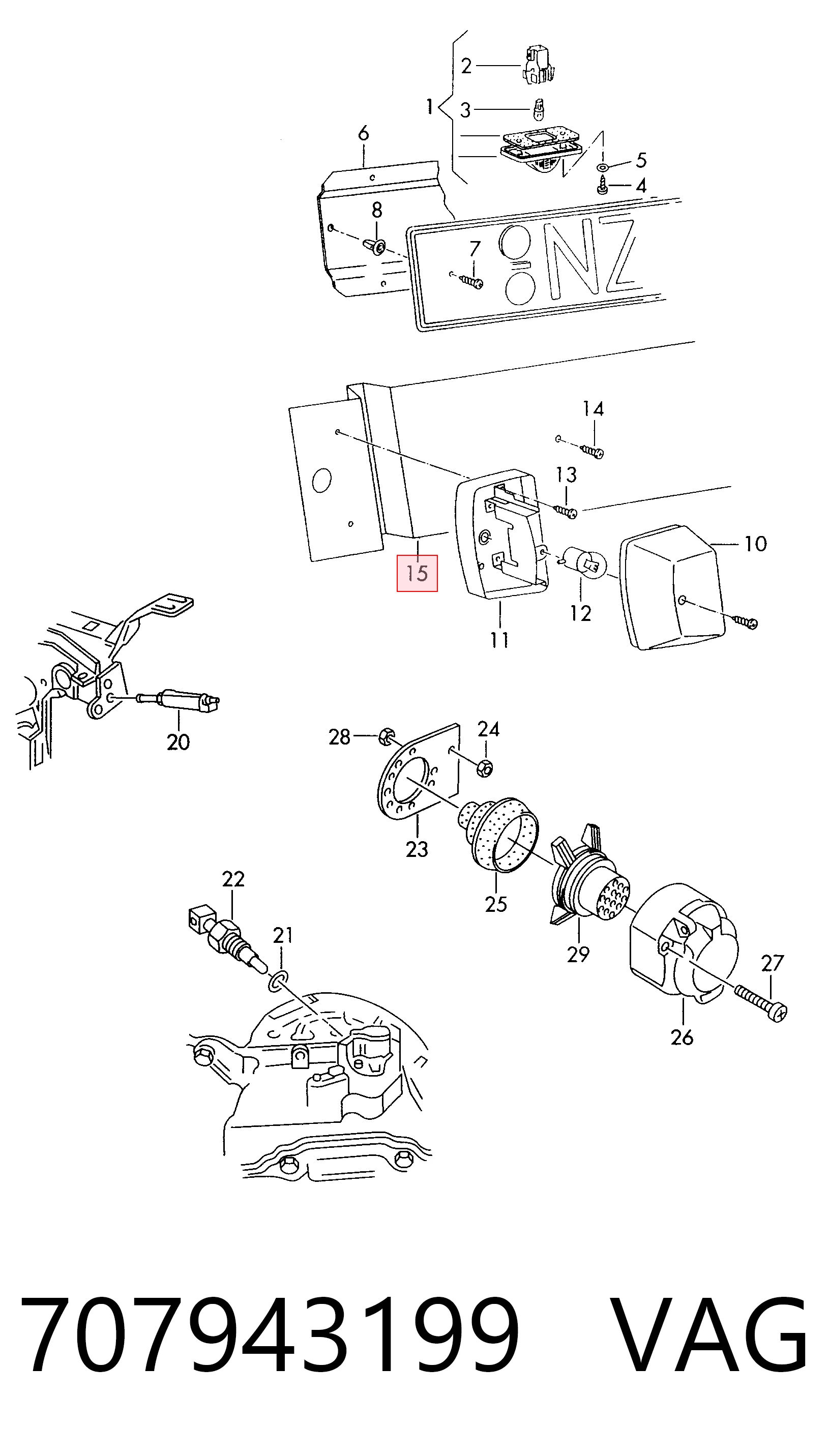 2
1
3
6
5
4
8
7
NZ
14
13
10
15
12
11
20
28
24
23
25
22
21
29
27
26

707943199 VAG