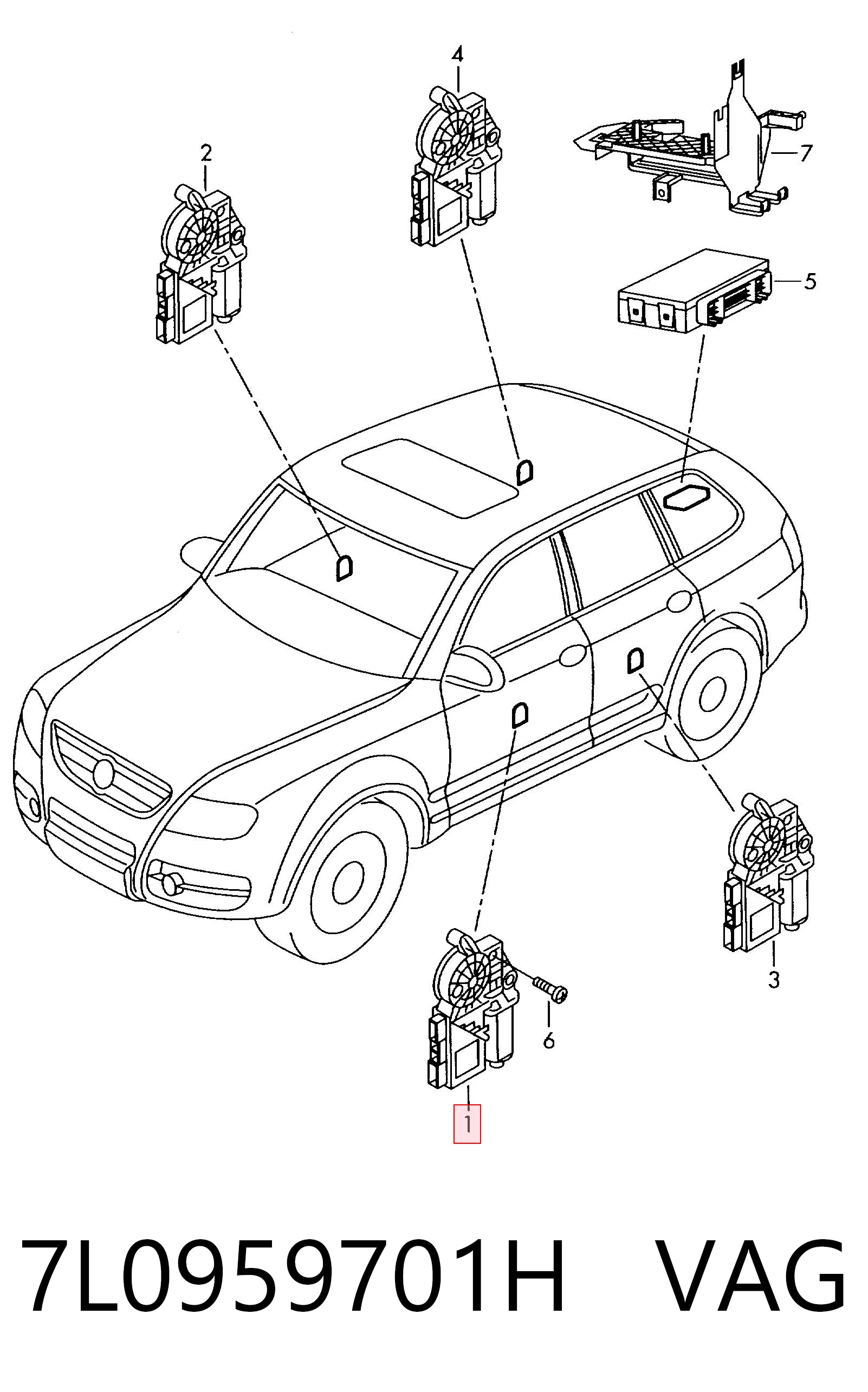 4

2

7

5

3

6

1

7L0959701H VAG