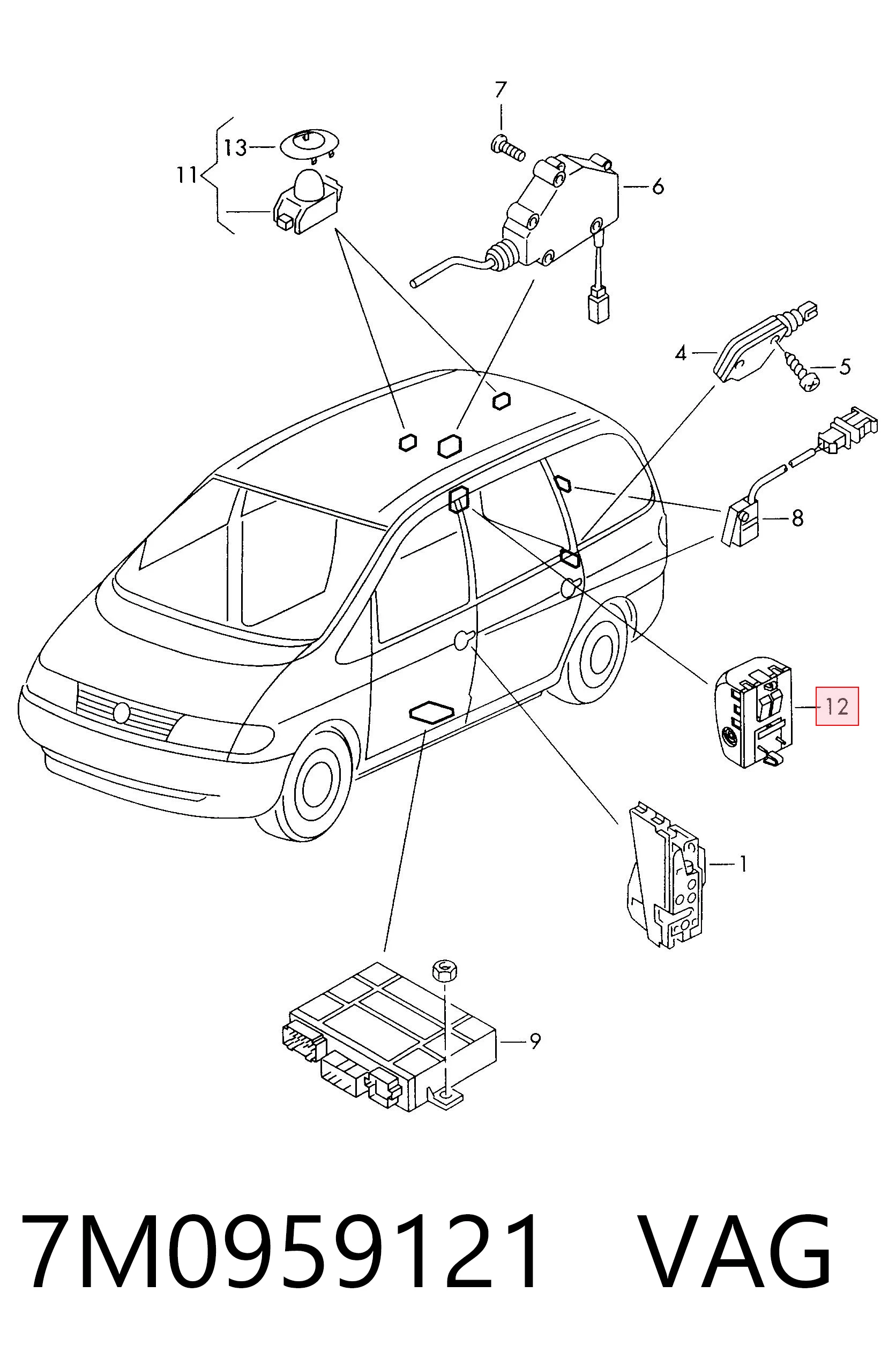 7
13
11
6
4
5
8
12
1
9

7M0959121 VAG