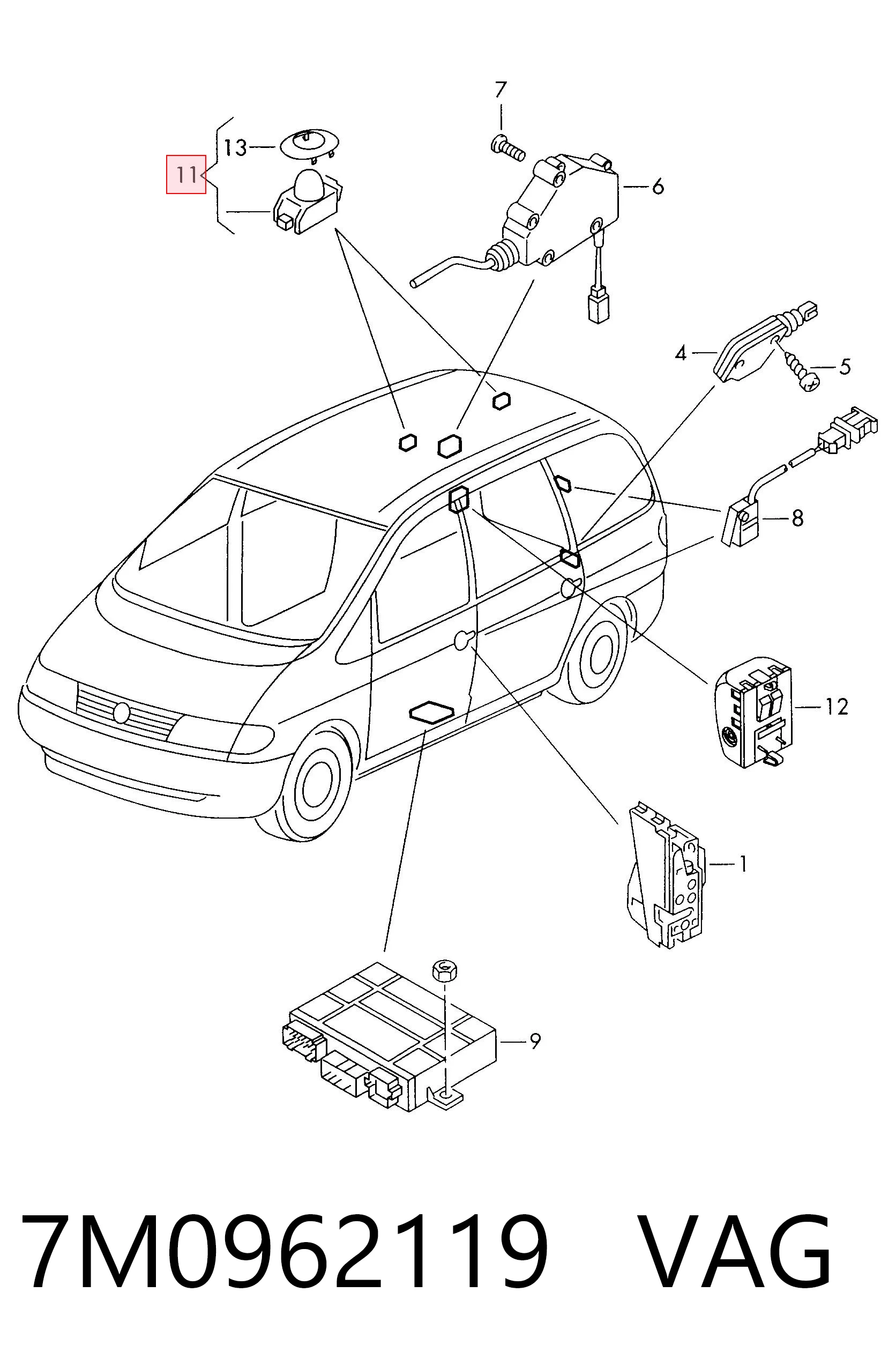 7
13
11
6
4
5
8
12
1
9
7M0962119 VAG