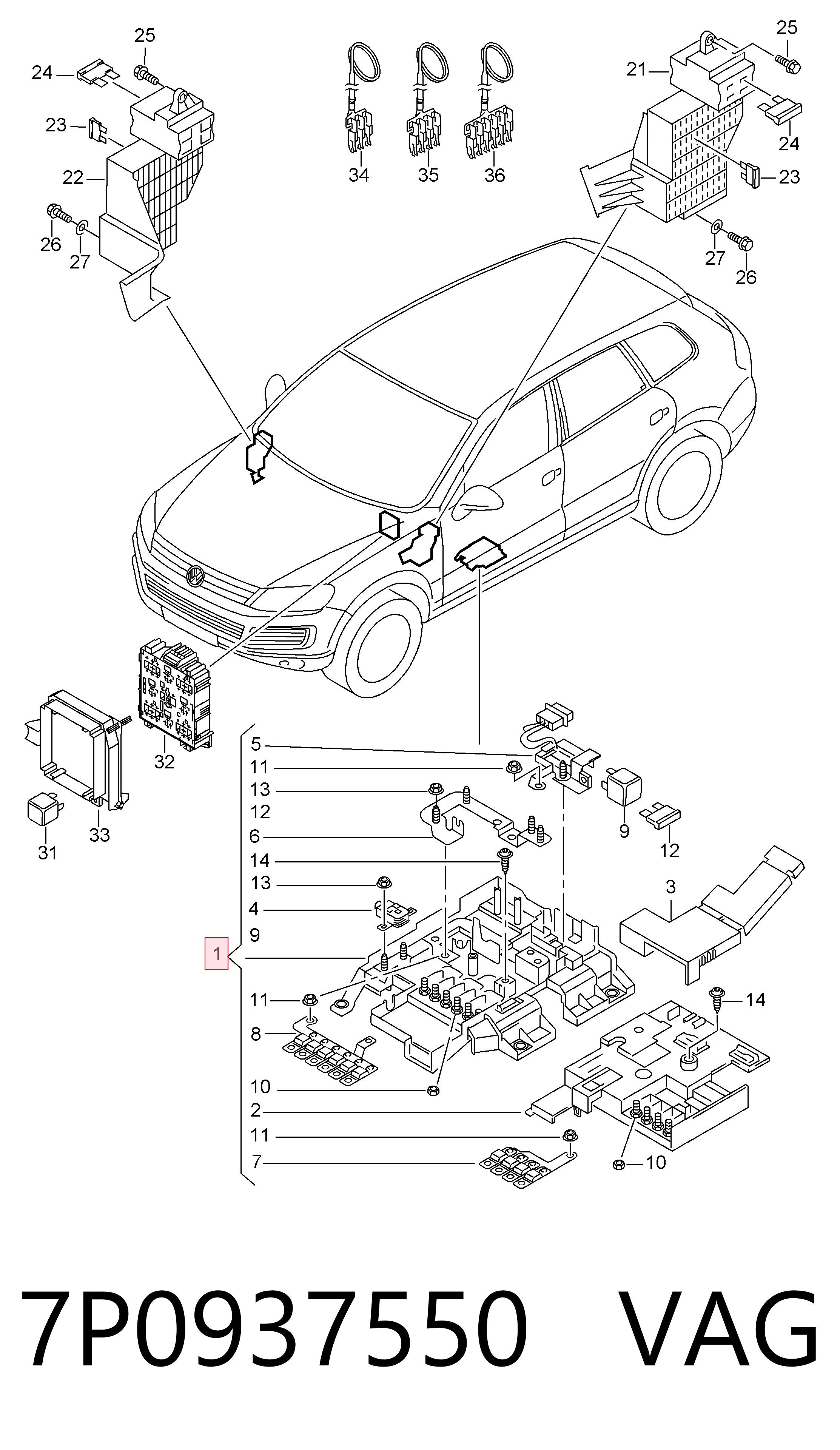 25
24
23
22
26
27
34
35
36
25
21
24
23
27
26
32
33
31
5
11
13
12
6
14
13
4
9
1
11
8
10
2
11
7
9
12
3
14
10

7P0937550 VAG