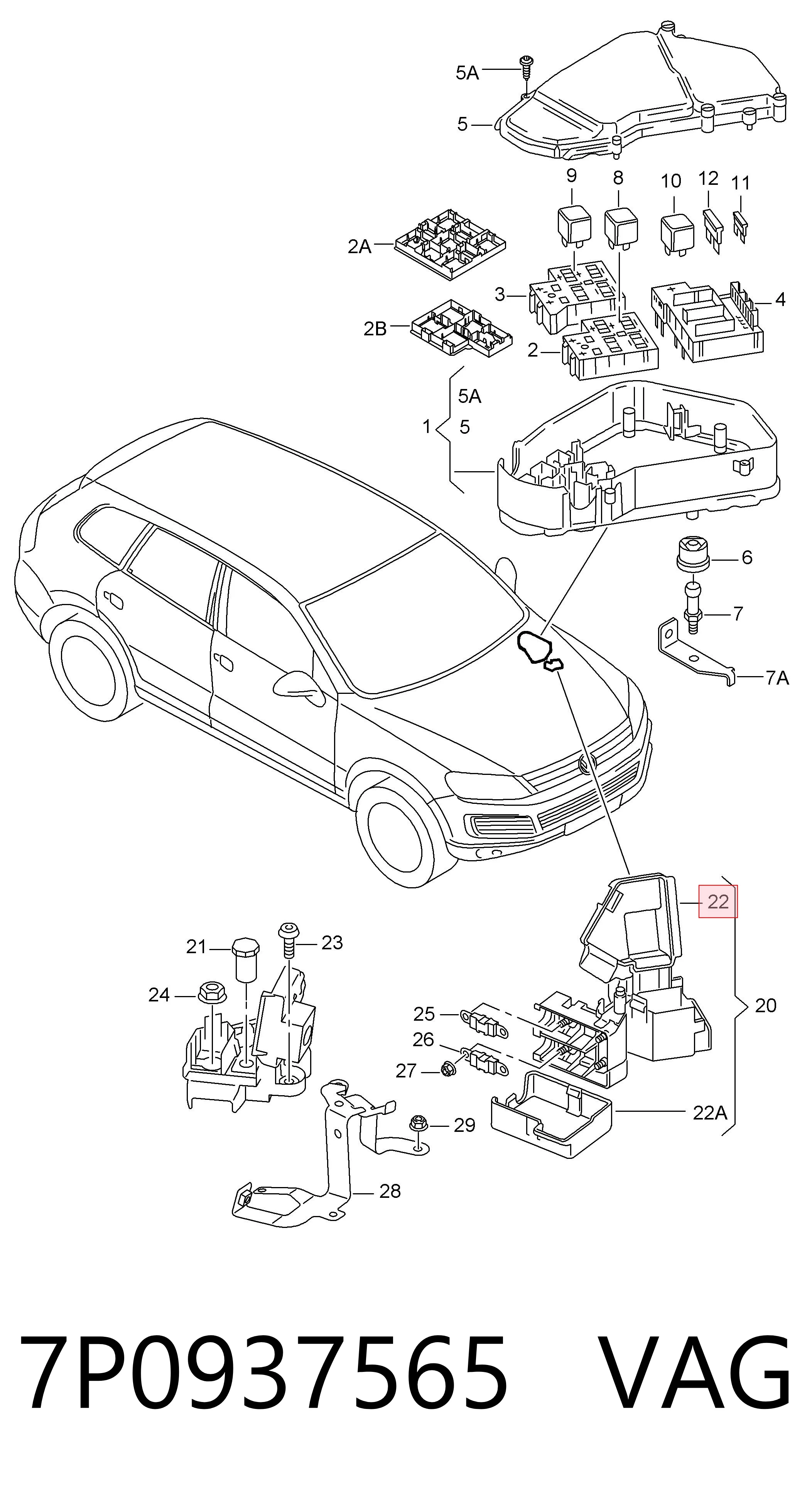 5A
5
9
8
10
12
11
2A
3
4
2B
2
5A
1
5
6
7
7A
22
21
23
24
20
25
26
27
22A
29
28

7P0937565 VAG