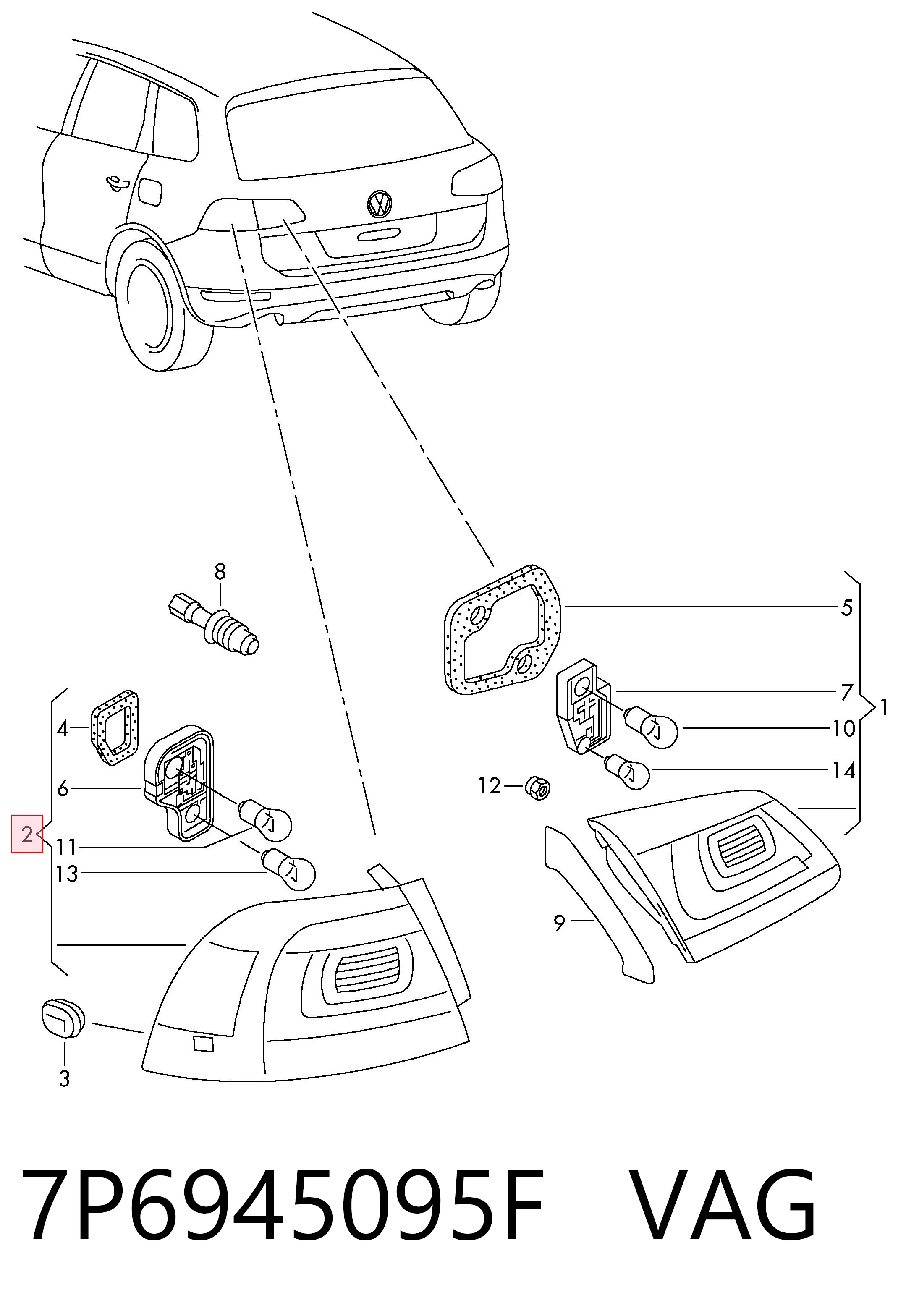 8
5
7
1
10
14
12
4
6
2
11
13
9
3

7P6945095F VAG