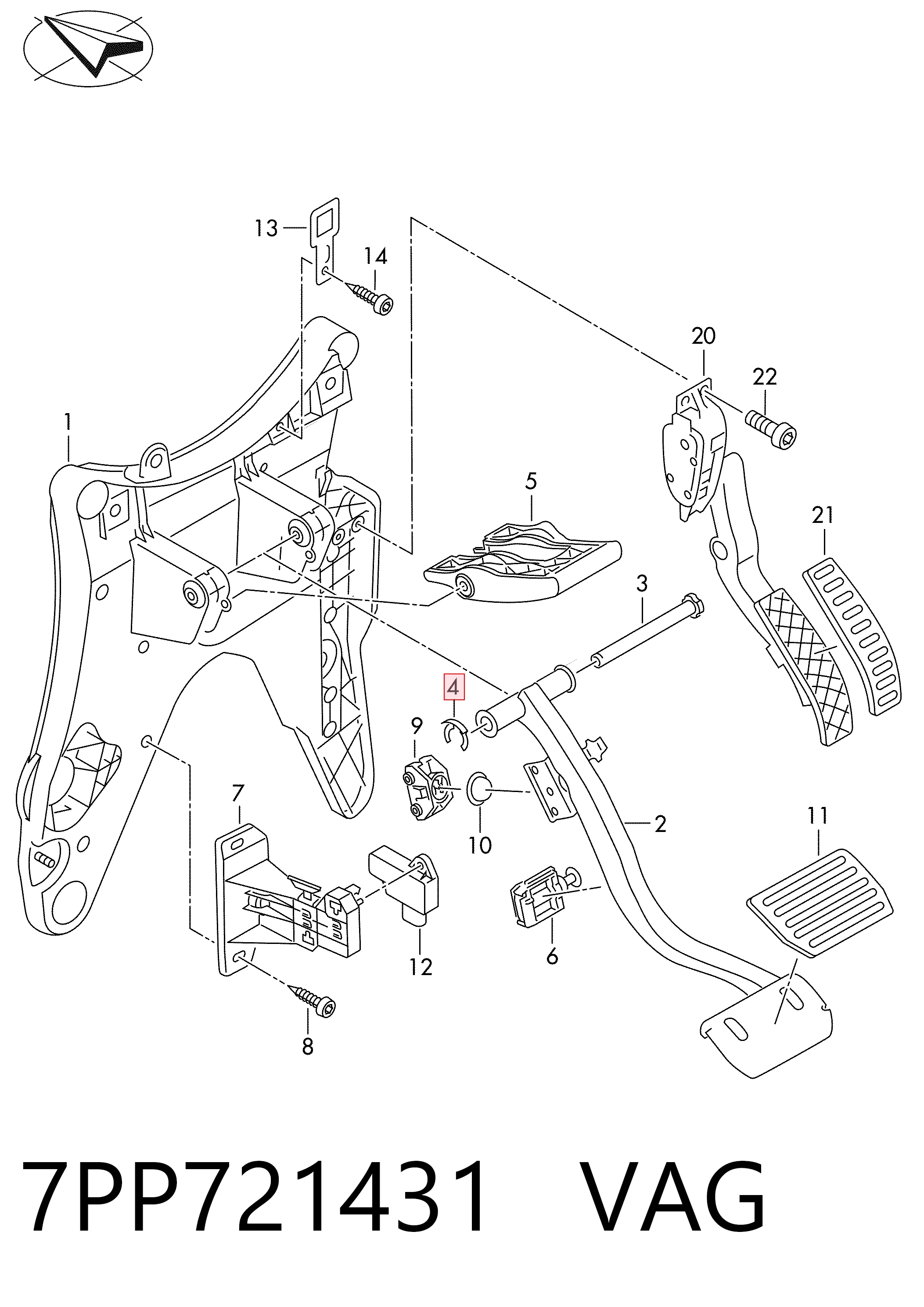 13
14
20
22
1
5
21
3
4
9
7
10
2
11
12
6
8
7PP721431 VAG