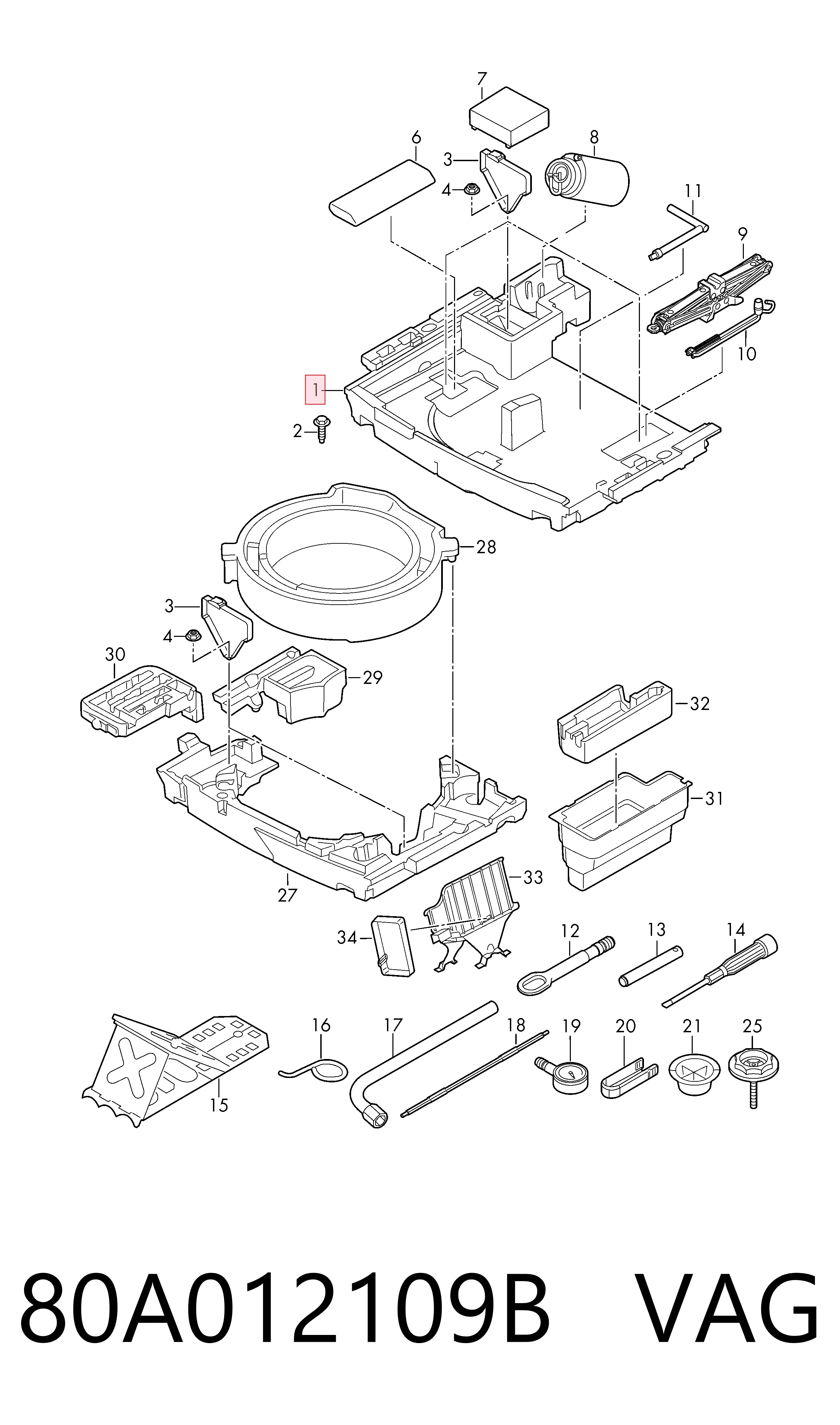 7
6
3
8
4
11
9
10
1
2
28
3
4
30
29
32
31
27
33
34
12
13
14
16
17
18
19
20
21
25
15

80A012109B VAG