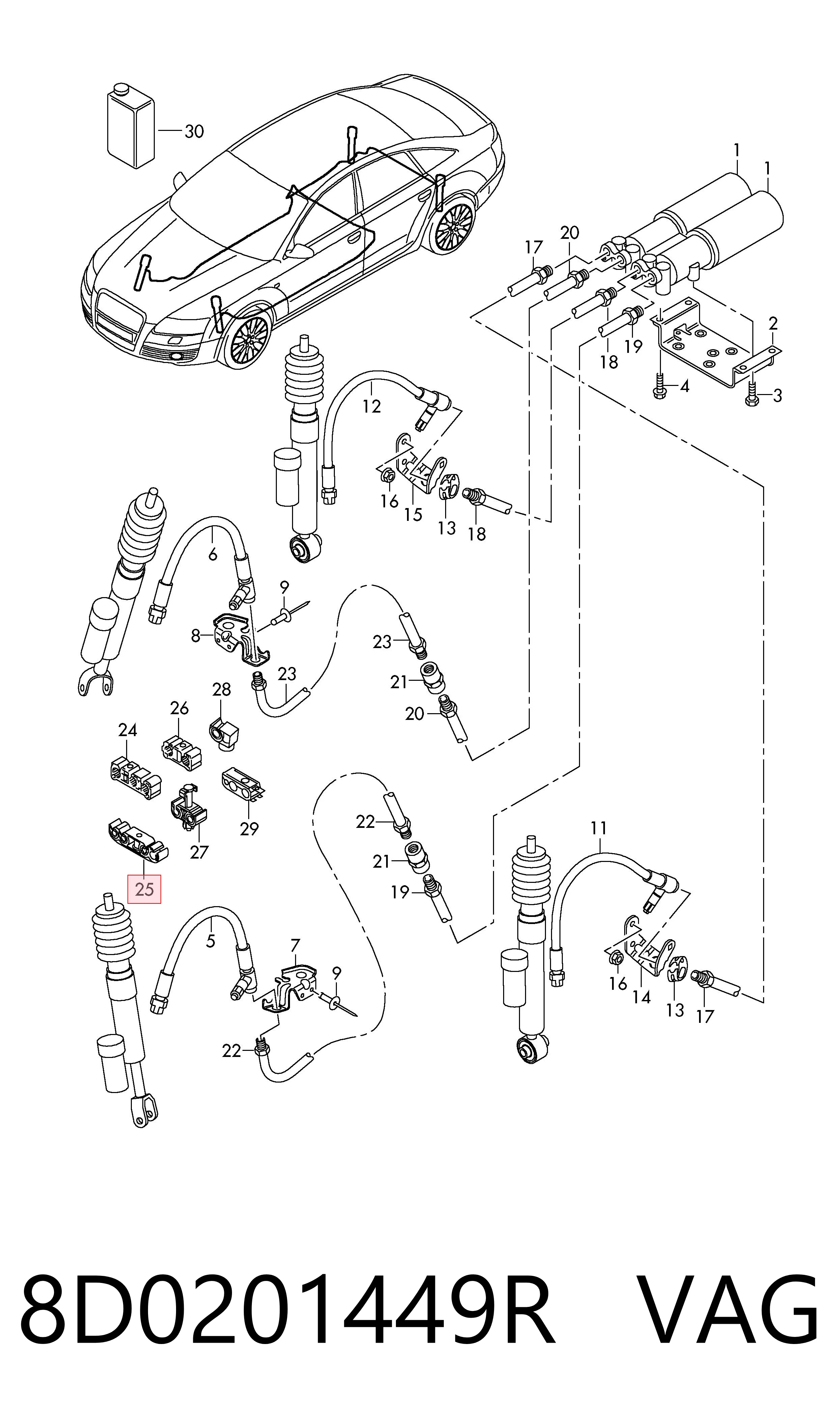 30
1
1
17
20
2
18
19
4
3
12
16
15
13
18
6
9
8
23
23
21
20
28
26
24
29
27
25
22
21
19
11
5
7
9
22
16
14
13
17

8D0201449R VAG