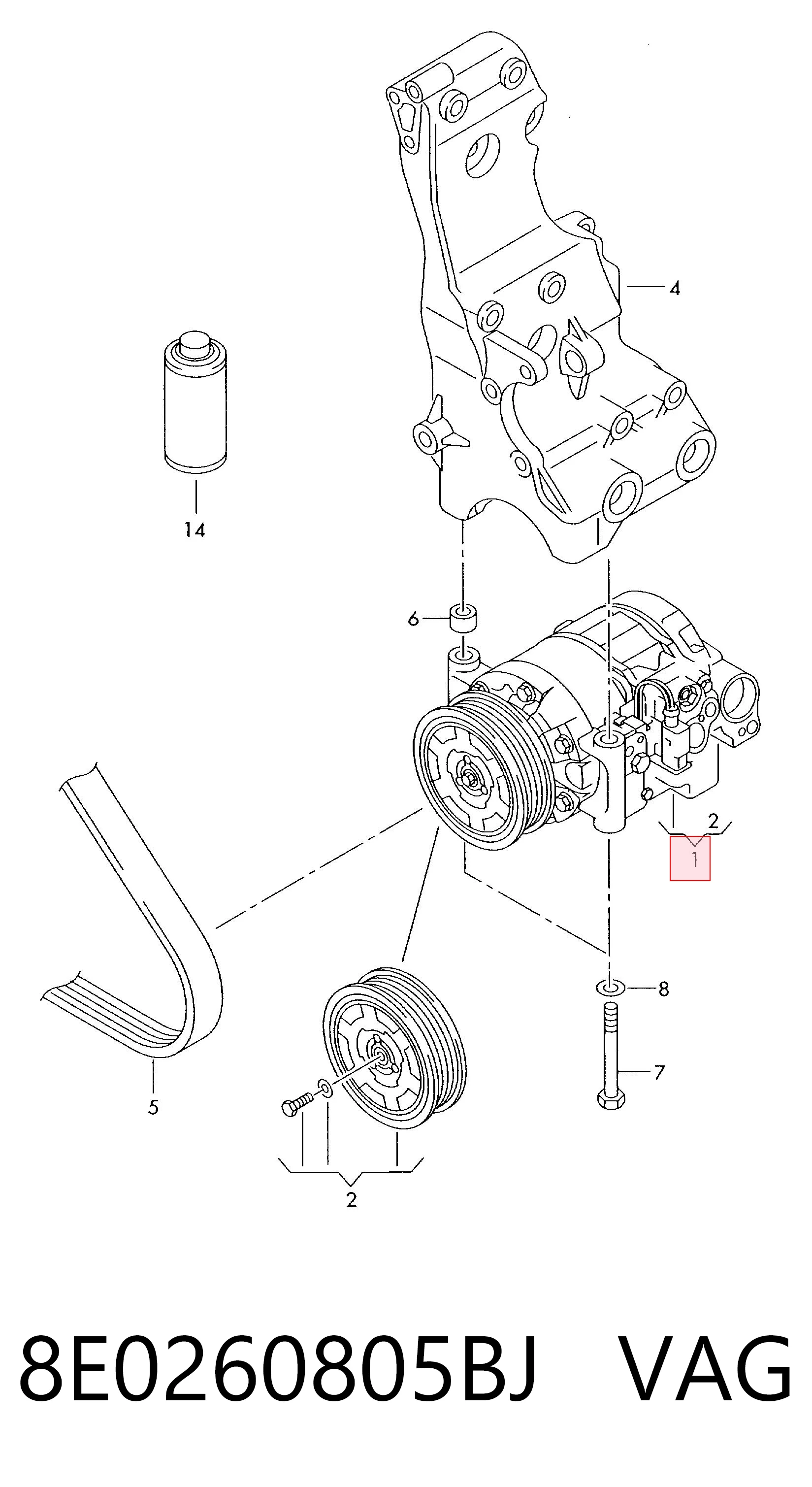 4

14

6

2

1

8

7

5

2

8E0260805BJ VAG