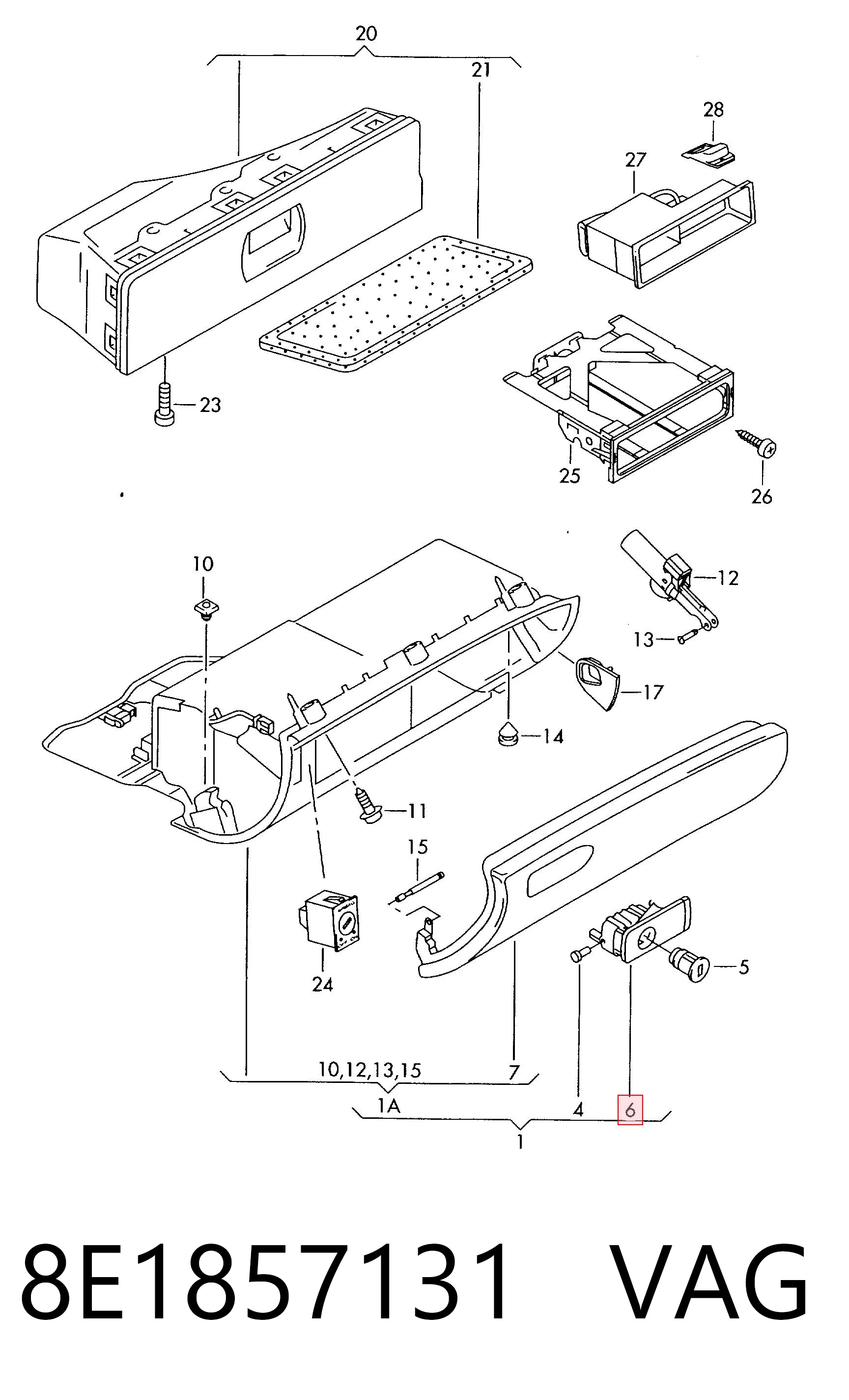 20
21
28
27
23
25
26
10
12
13
17
14
11
15
24
5
10,12,13,15
7
1A
4
6
1

8E1857131 VAG