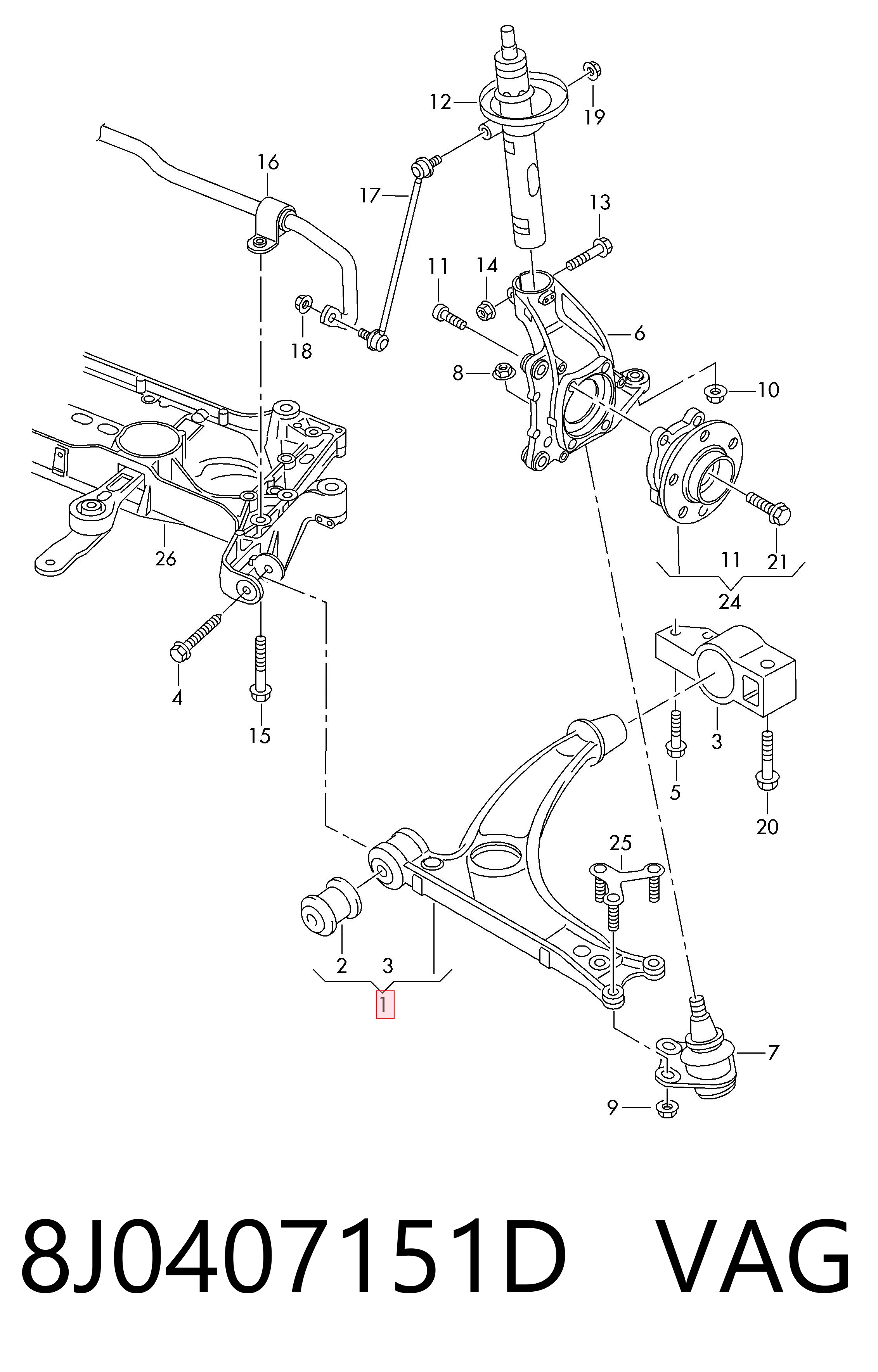 12
19
16
17
13
11
14
18
6
8
10
26
11
21
24
4
15
3
5
20
25
2
3
1
7
9

8J0407151D VAG