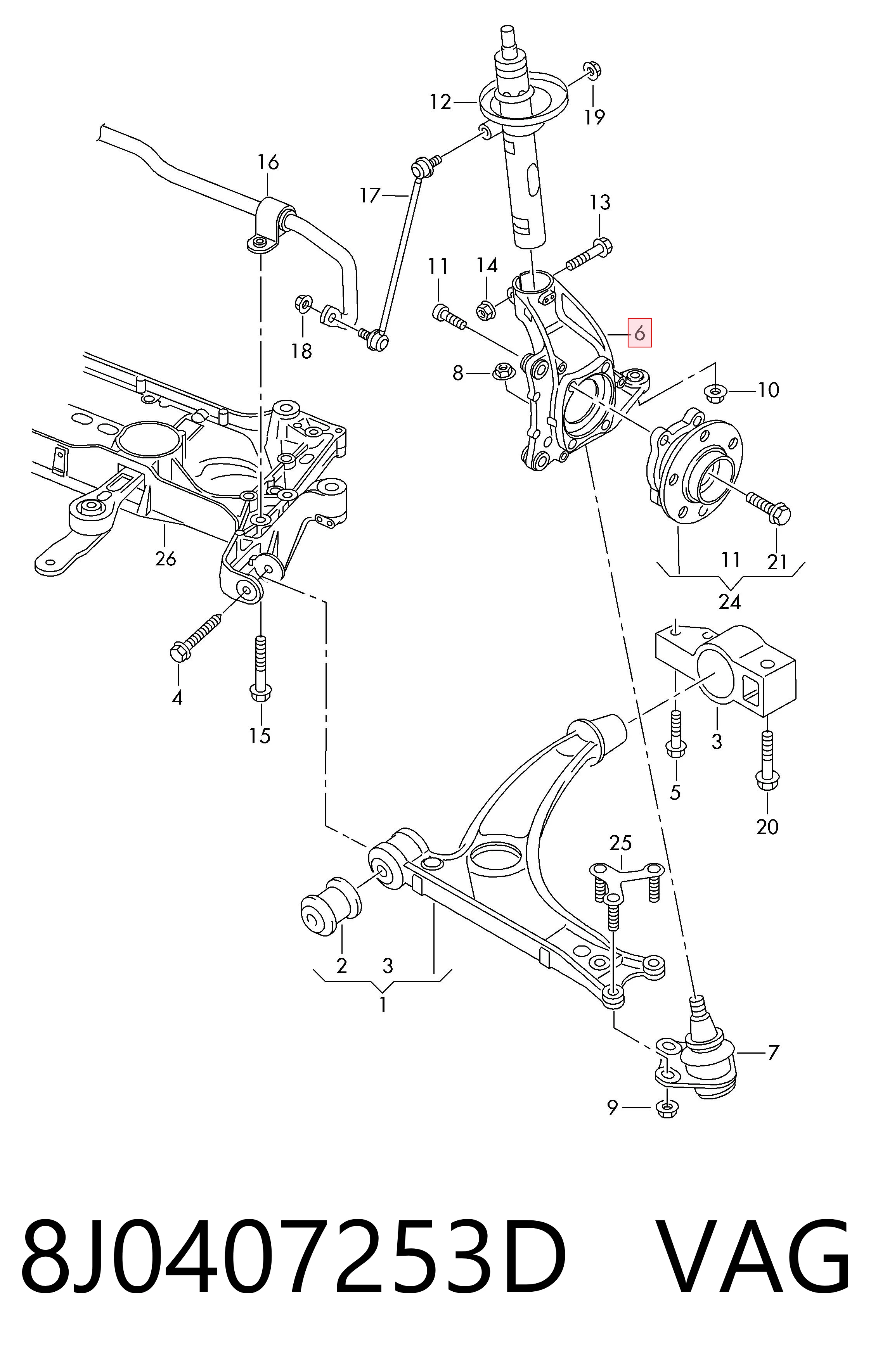 12
19
16
17
13
11
14
6
18
8
10
26
11
21
24
4
15
3
5
20
25
2
3
1
7
9

8J0407253D VAG