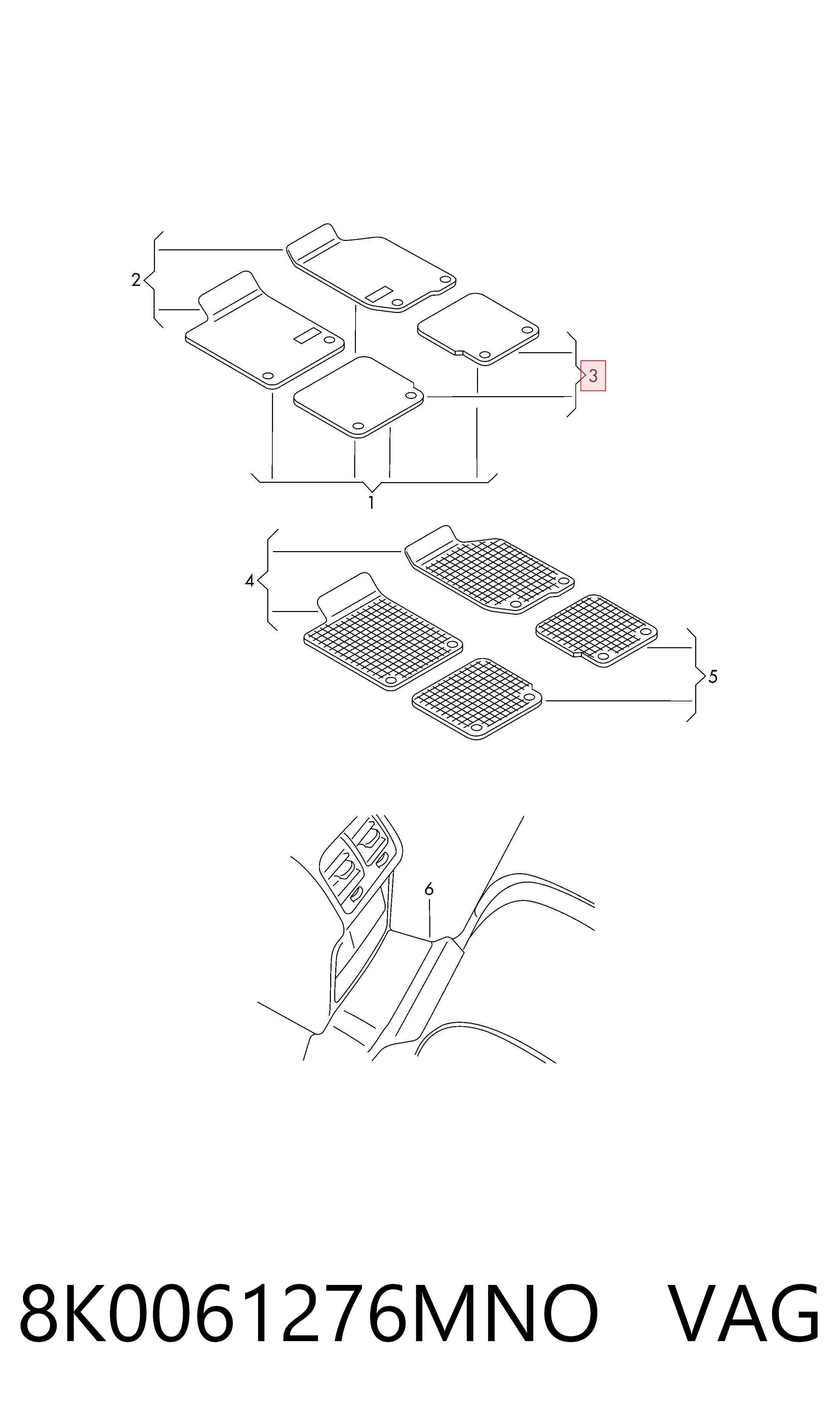 2
3
1
4
5
6
8K0061276MNO VAG