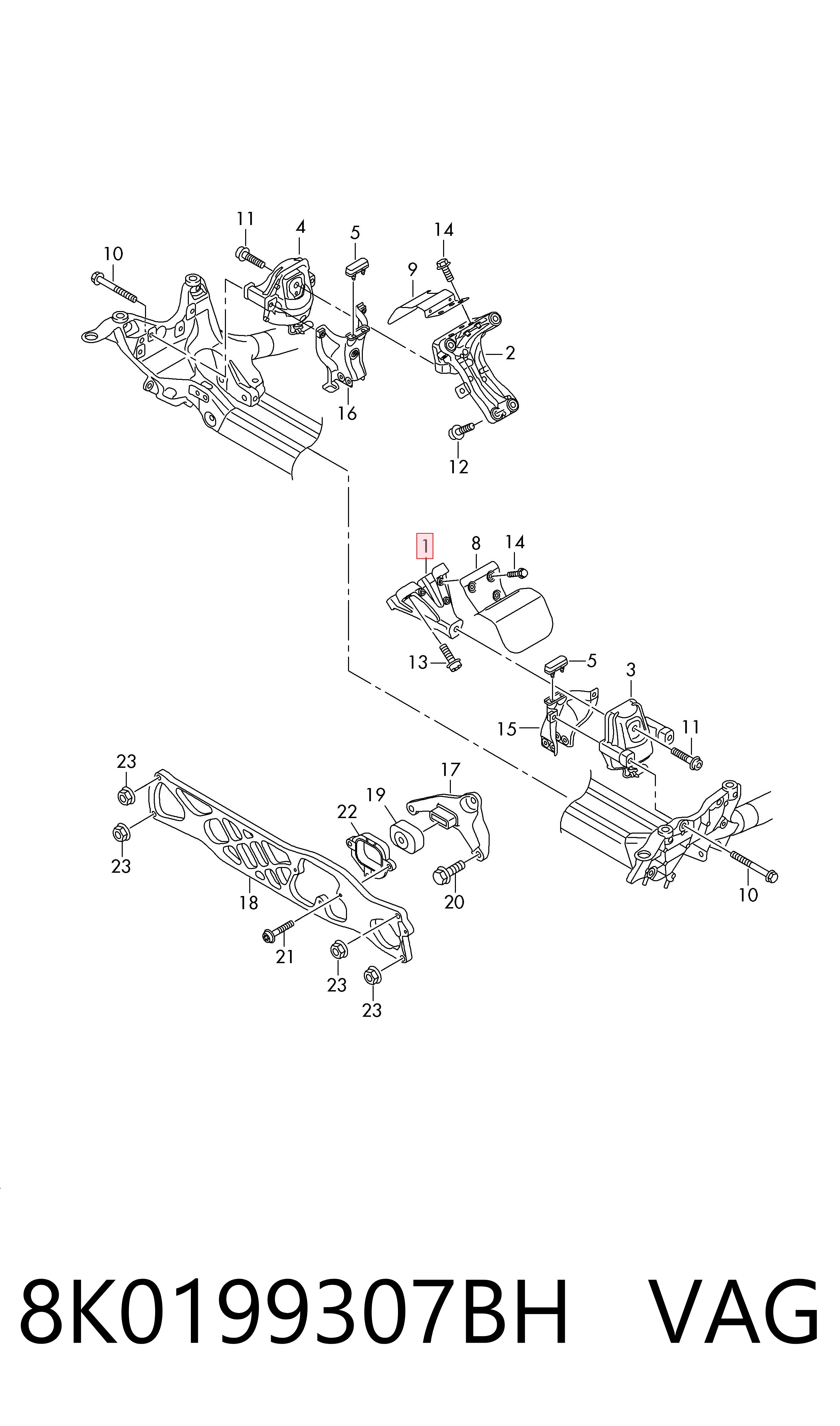 11
4
5
14
10
9
2
16
12
1
8
14
13
5
3
15
11
23
17
19
22
23
18
20
10
21
23
23
8K0199307BH VAG