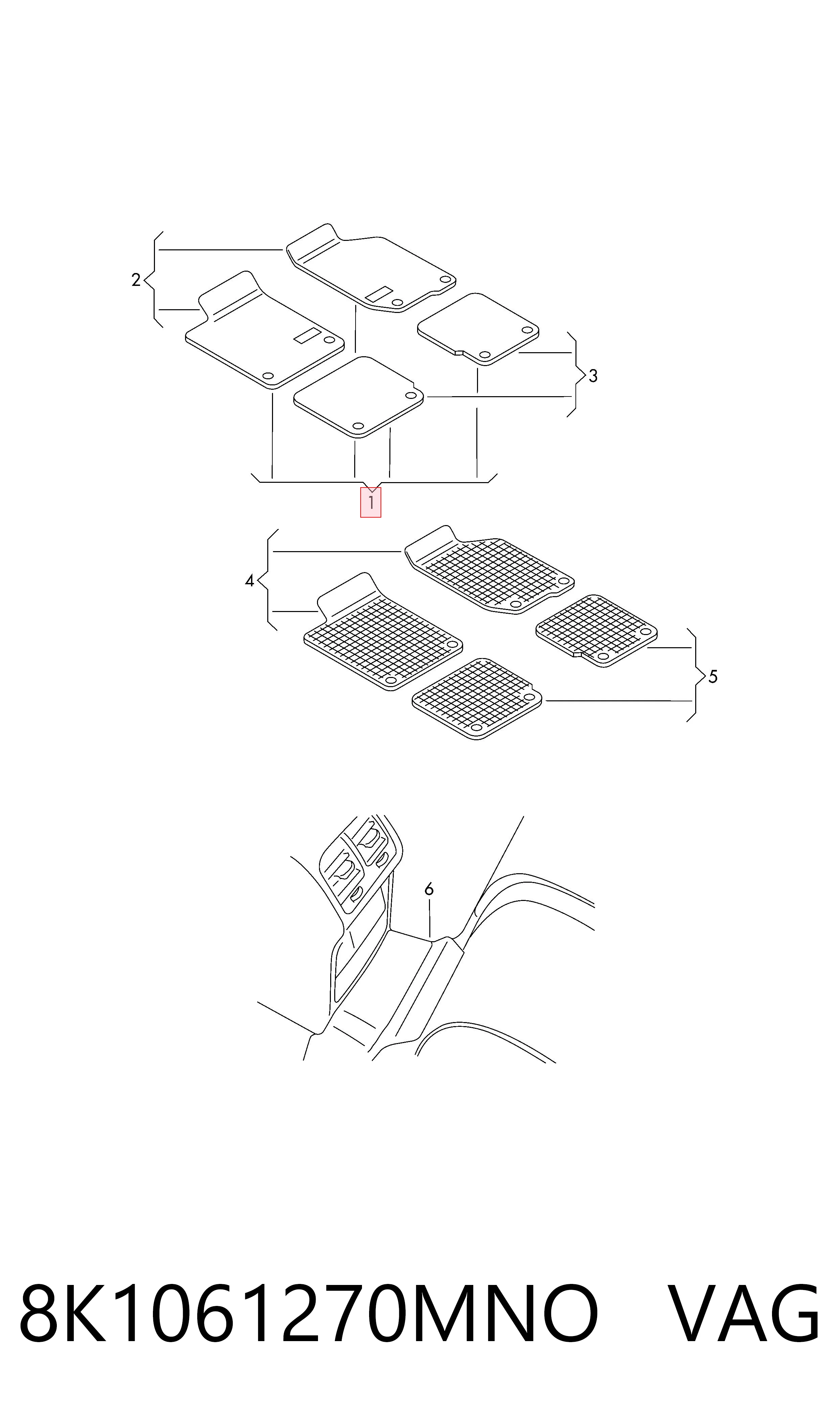 2
3
1
4
5
6
8K1061270MNO VAG