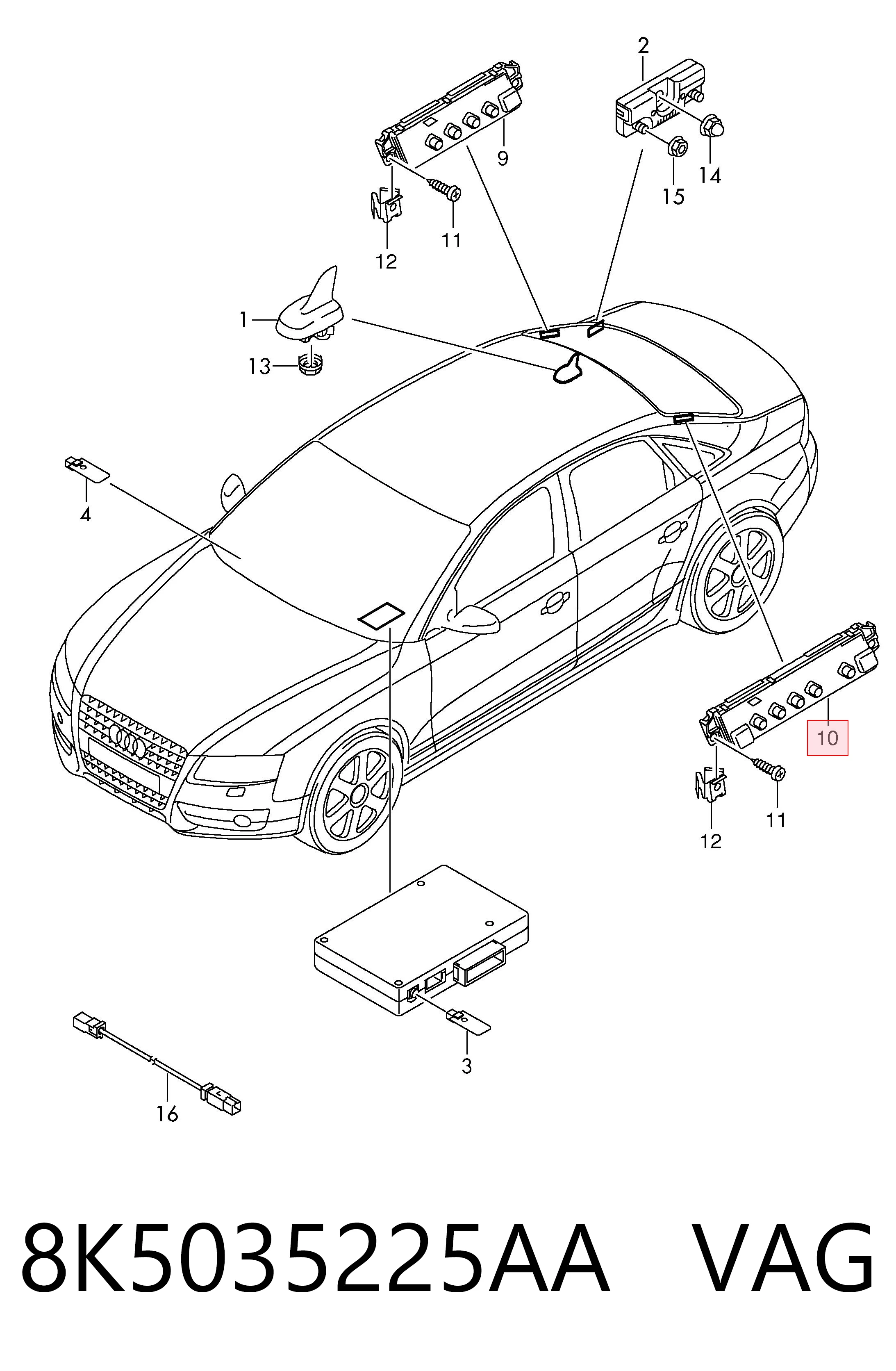 2
9
14
15
11
12
1
13
4
10
11
12
3
16

8K5035225AA VAG