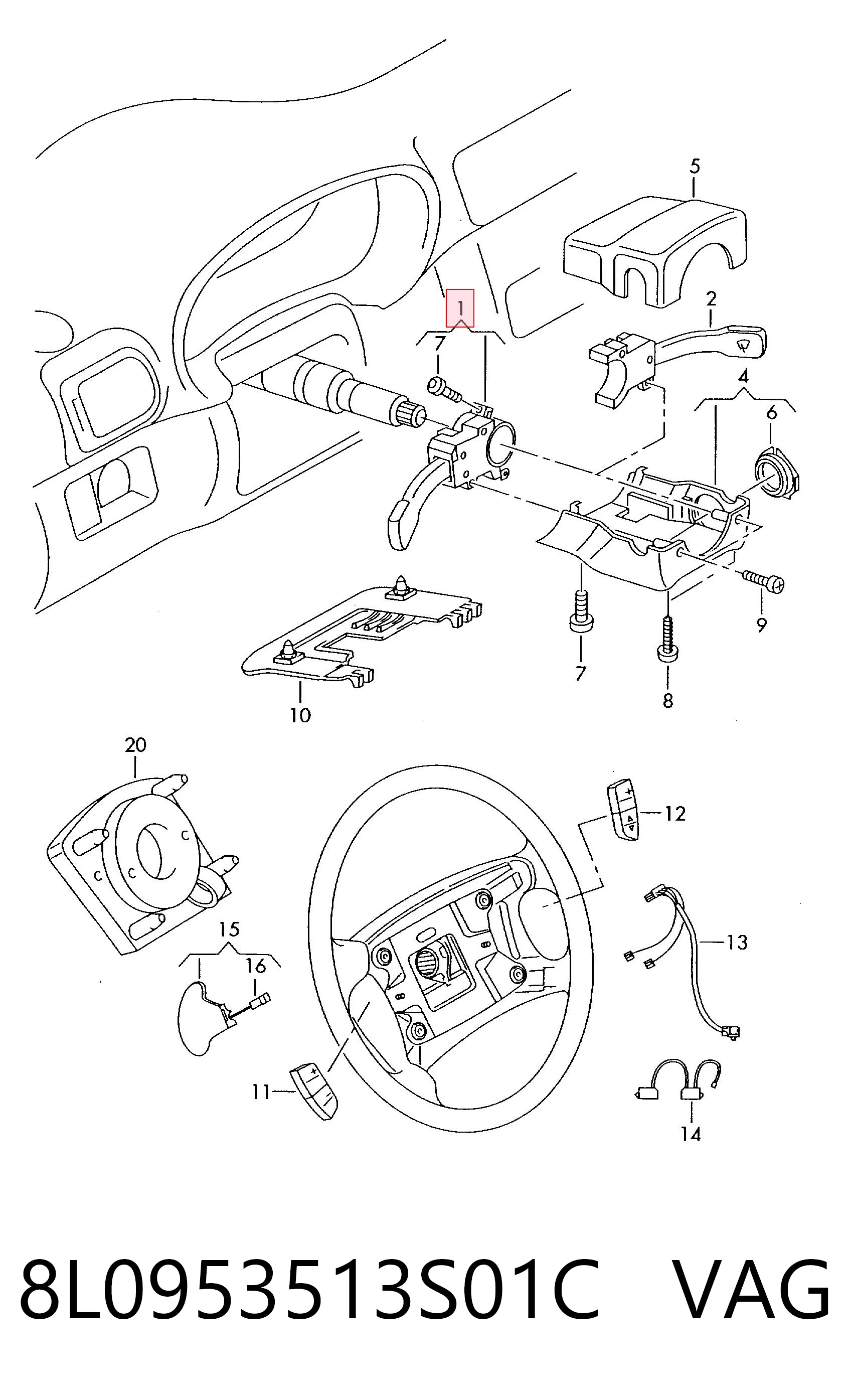 5
1
2
7
4
6
9
7
8
10
20
12
13
15
16
11
14

8L0953513S01C VAG