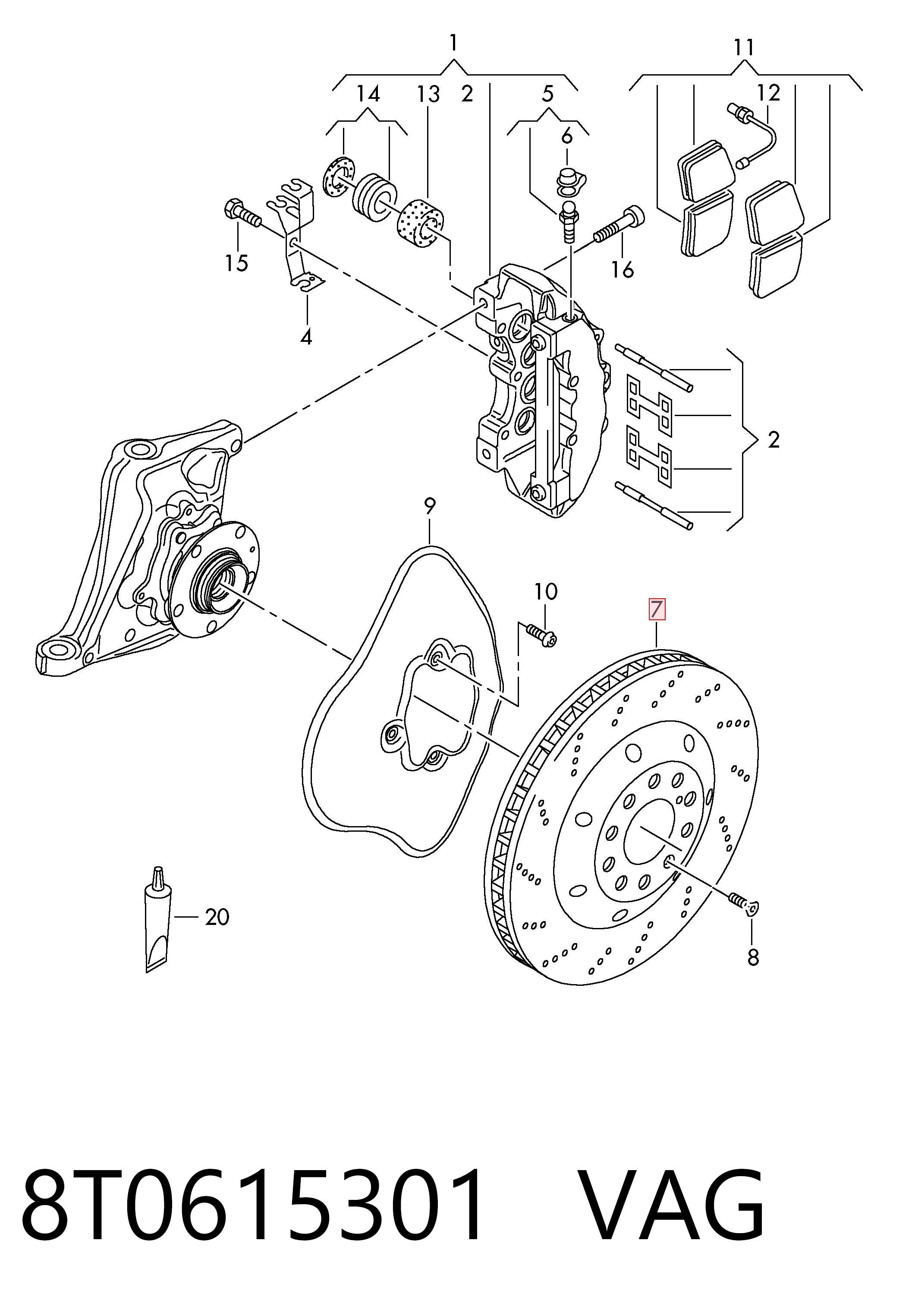 1
11
14
13
2
5
12
6
15
16
4
2
9
10
7
20
8
8T0615301 VAG