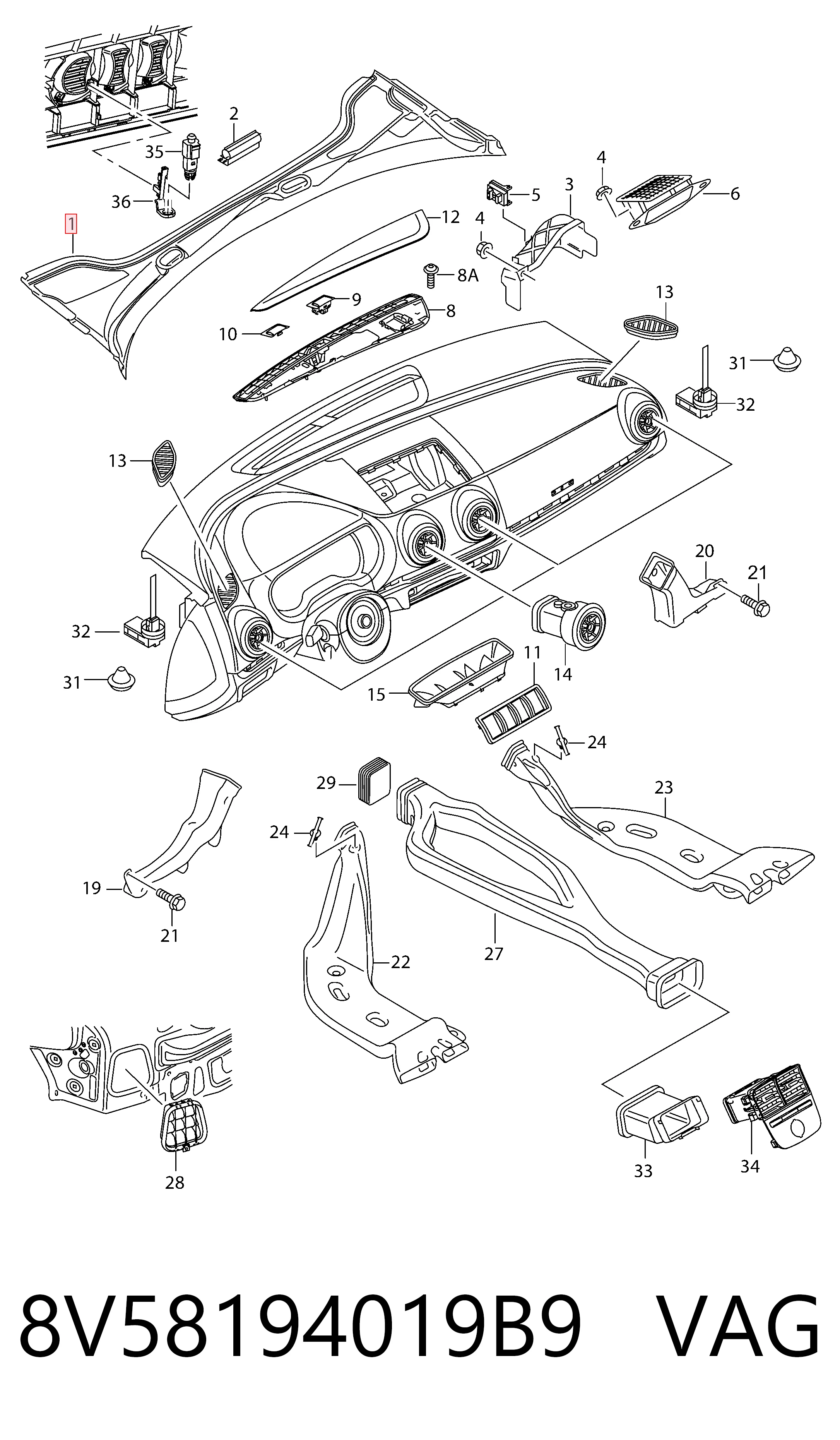 2
35
36
1
4
5
3
6
12
4
8A
9
8
10
13
31
32
13
20
21
32
31
11
14
15
24
29
23
24
19
21
22
27
28
33
34

8V58194019B9 VAG