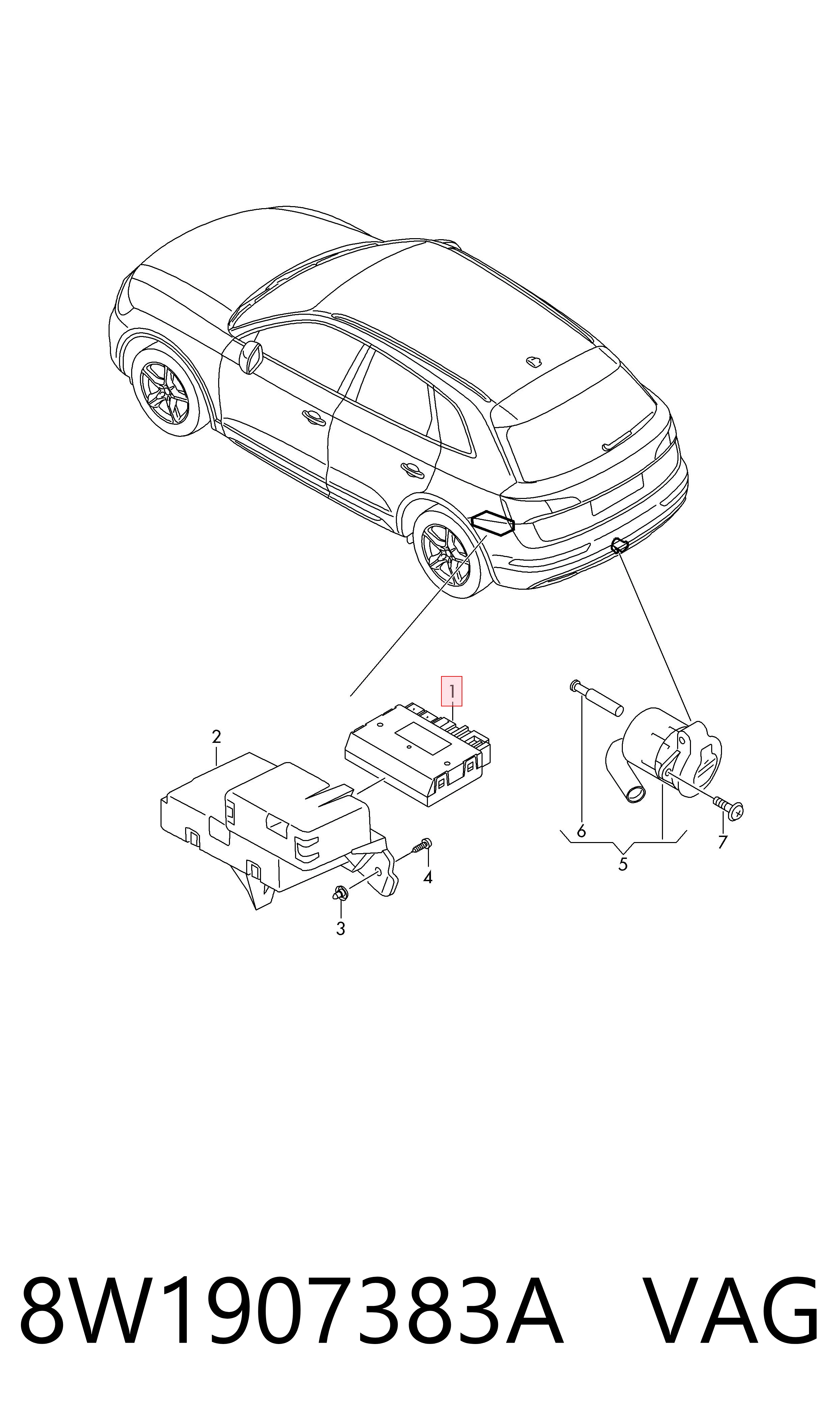 1
2
6
7
5
4
3

8W1907383A VAG