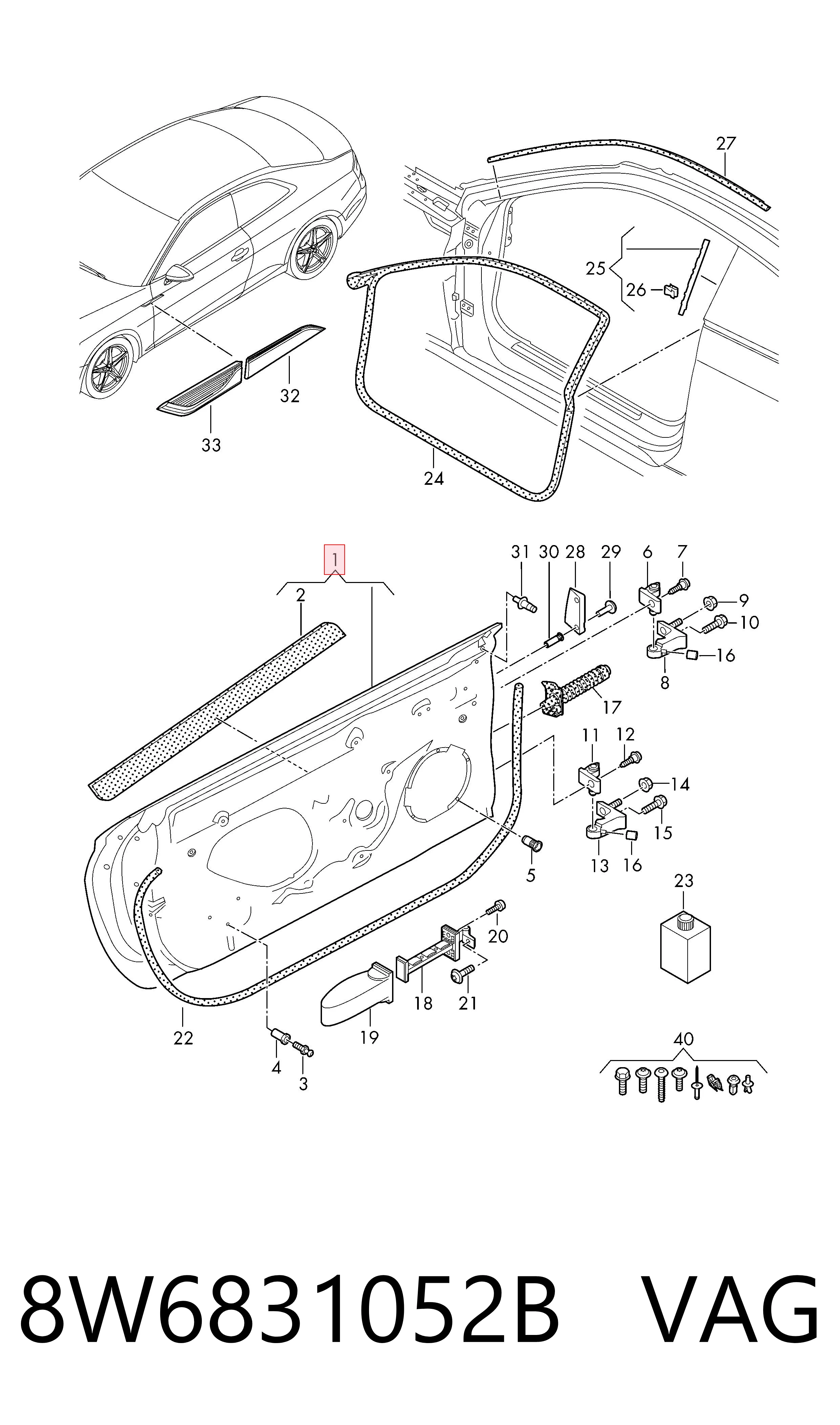 27
25
26
32
33
24
1
2
31
30
28
29
6
7
9
10
16
8
17
11
12
14
15
13
16
5
23
20
18
21
19
22
4
3
40

8W6831052B VAG