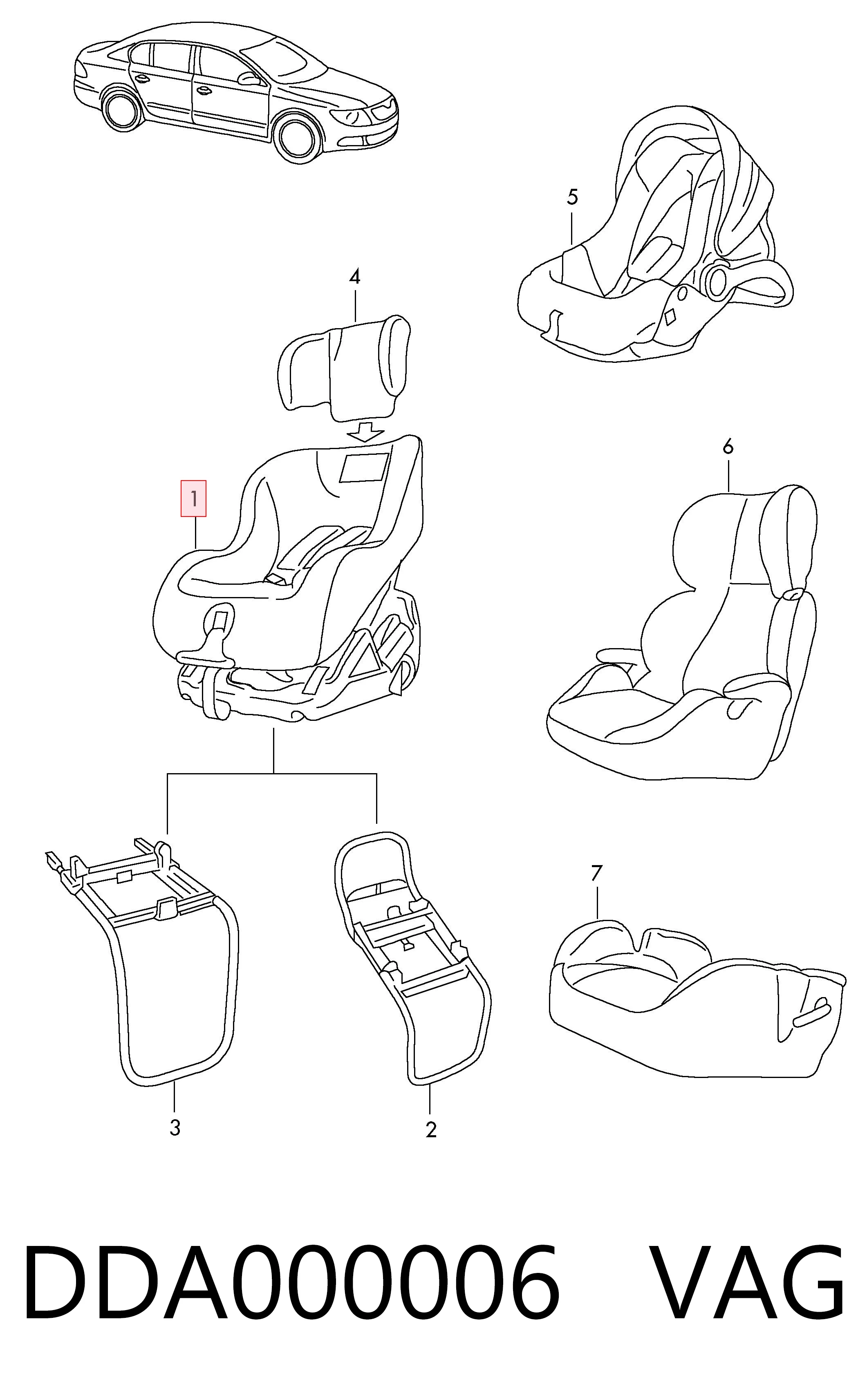 5

4

6

1

7

3

2

DDA000006 VAG