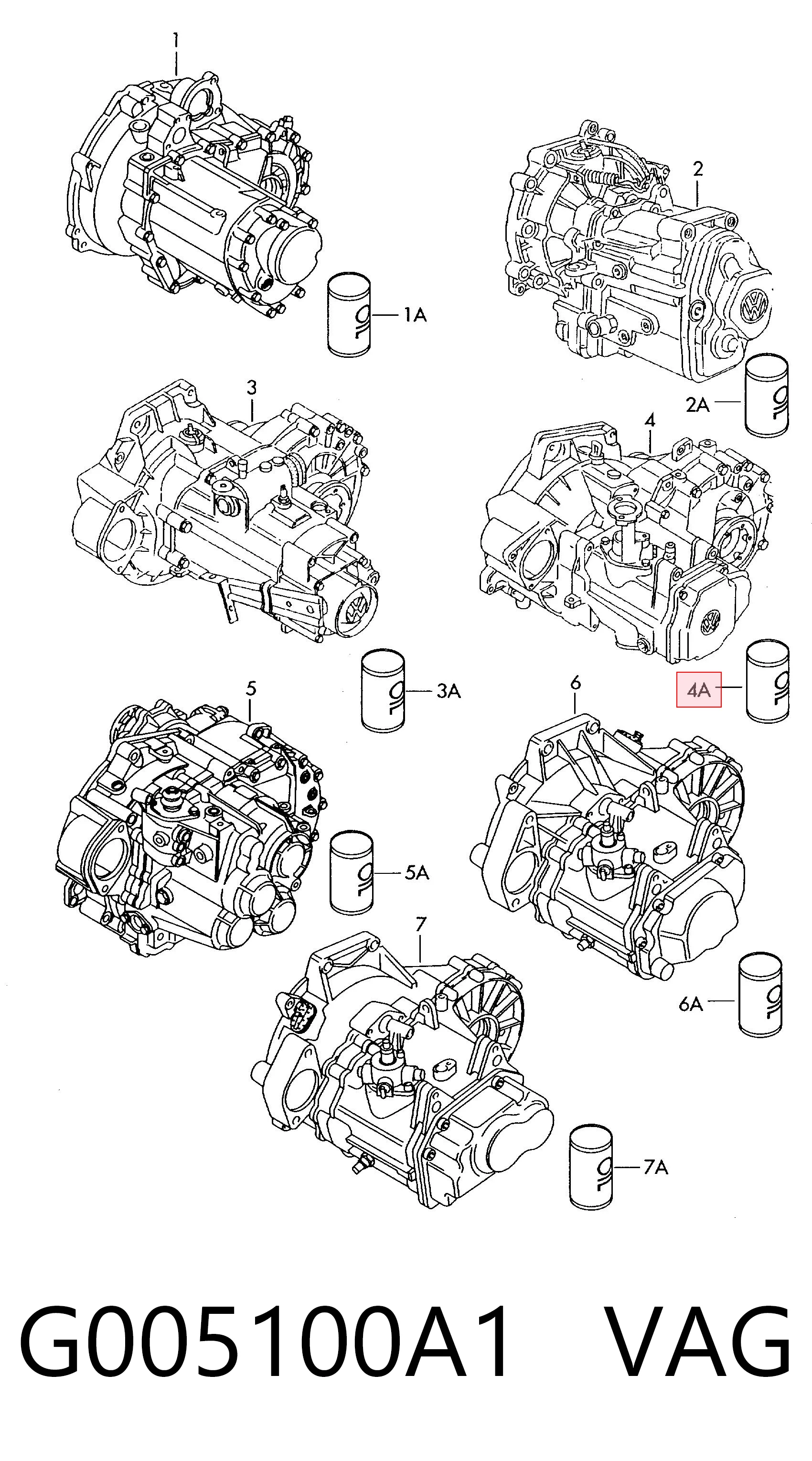 1

1A

2

2A

3

3A

4

4A

5

5A

6

6A

7

7A

G005100A1 VAG