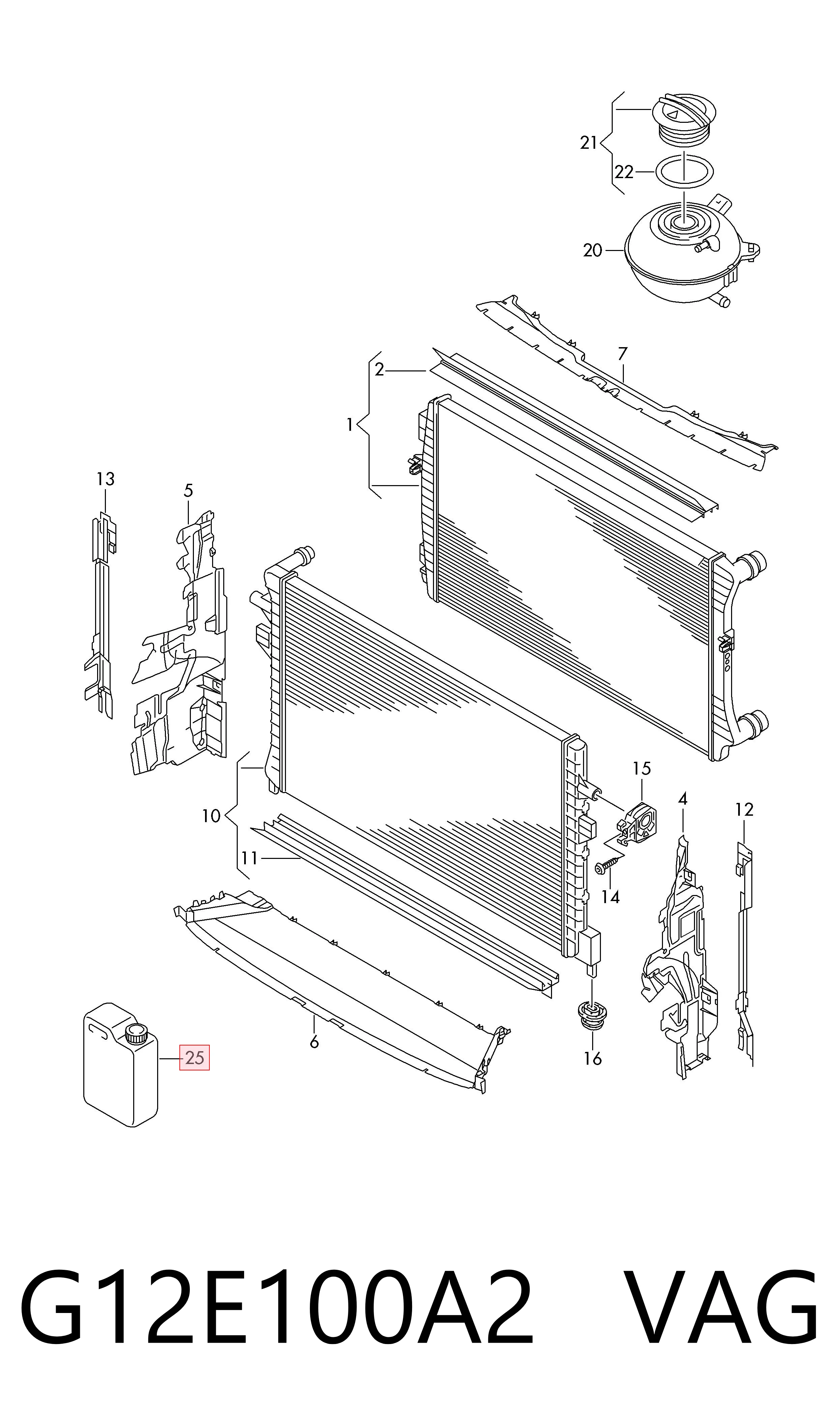 21
22
20
7
2
1
13
5
15
4
12
10
11
14
6
16
25

G12E100A2 VAG