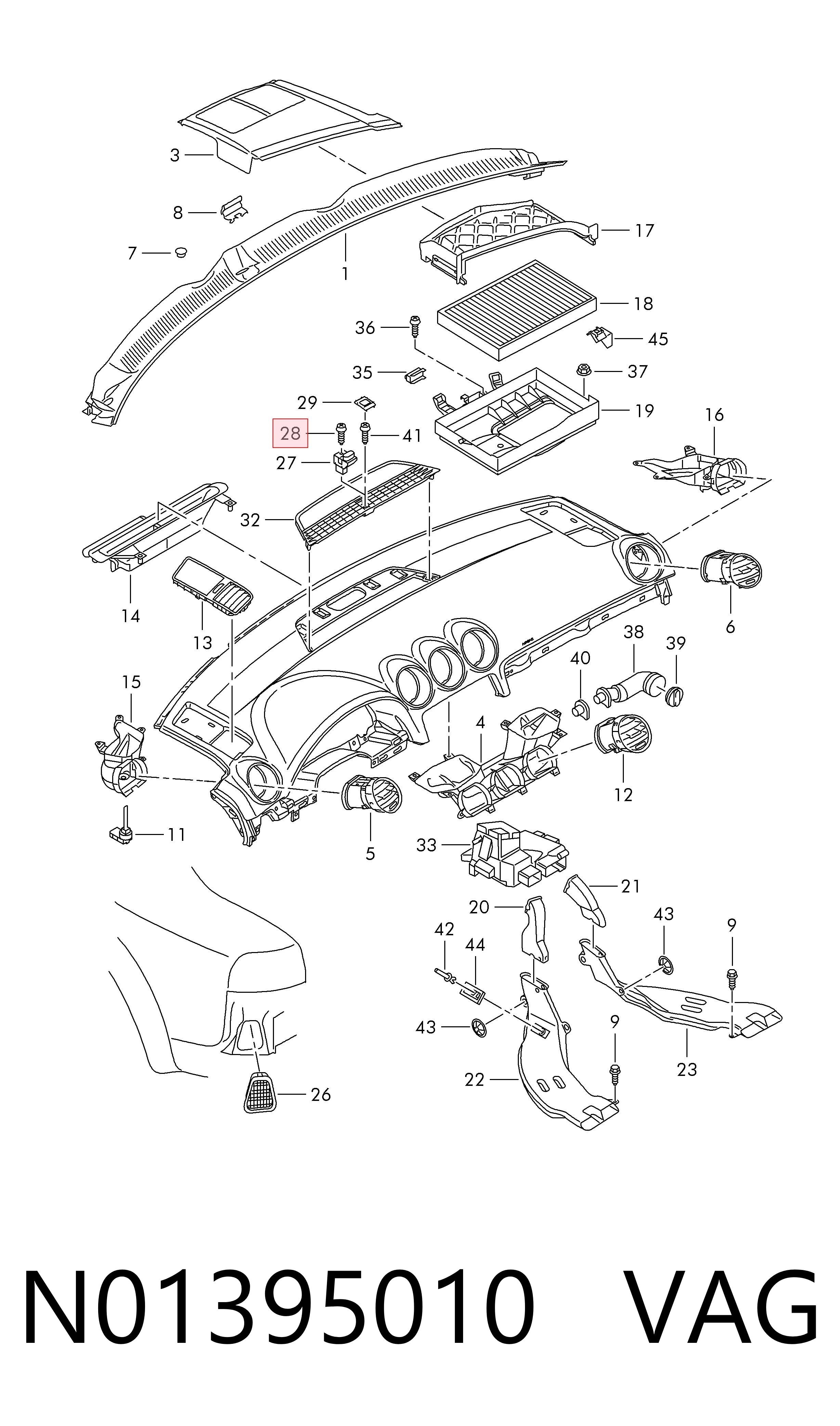 3
8
7
1
17
18
36
45
35
37
29
19
16
28
41
27
32
14
13
6
38
39
40
15
4
12
11
5
33
21
20
43
9
42
44
43
9
22
23
26

N01395010 VAG