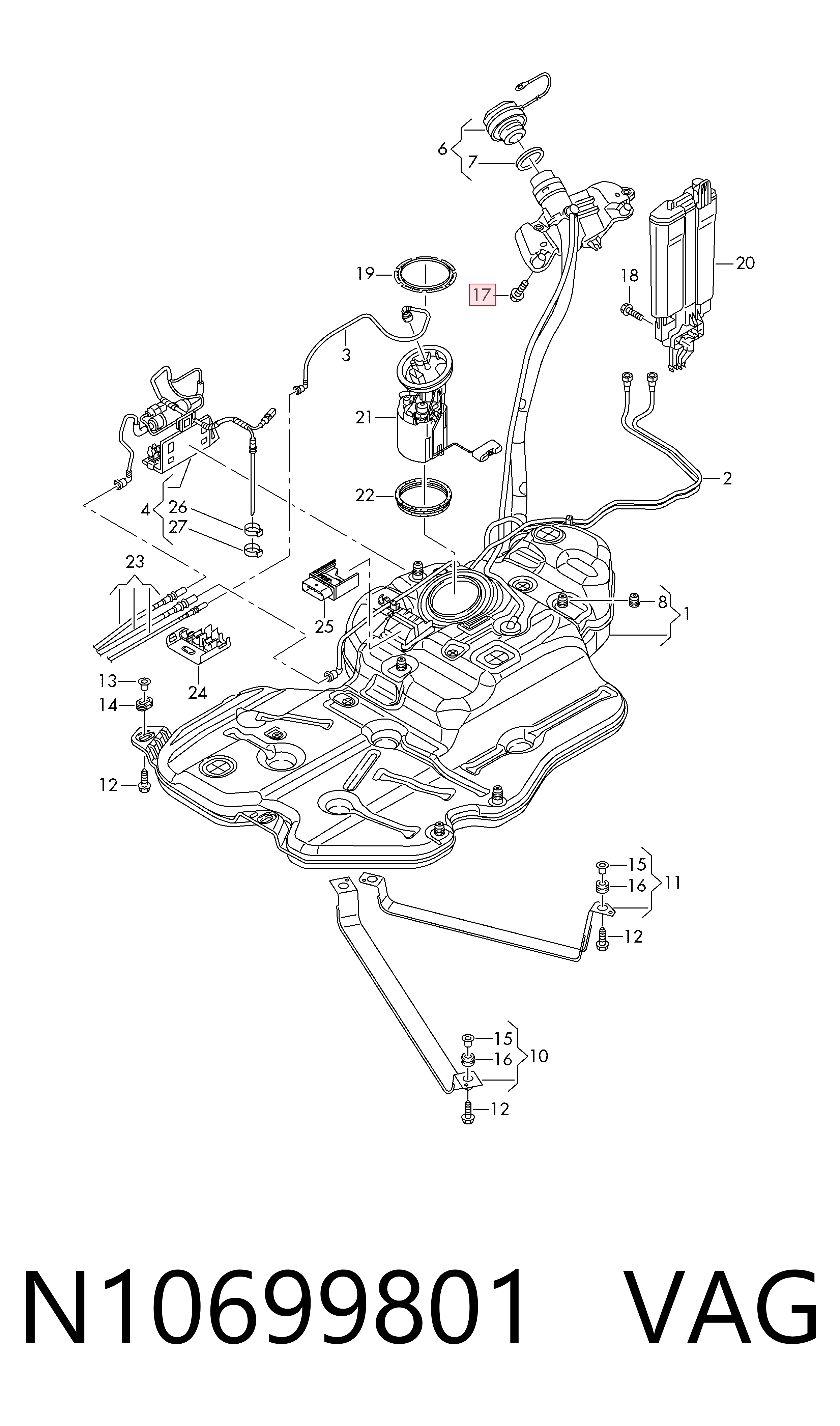 6
7
19
17
18
20
3
21
2
22
4
26
27
23
25
8
1
24
13
14
12
15
16
11
12
15
16
10
12

N10699801 VAG