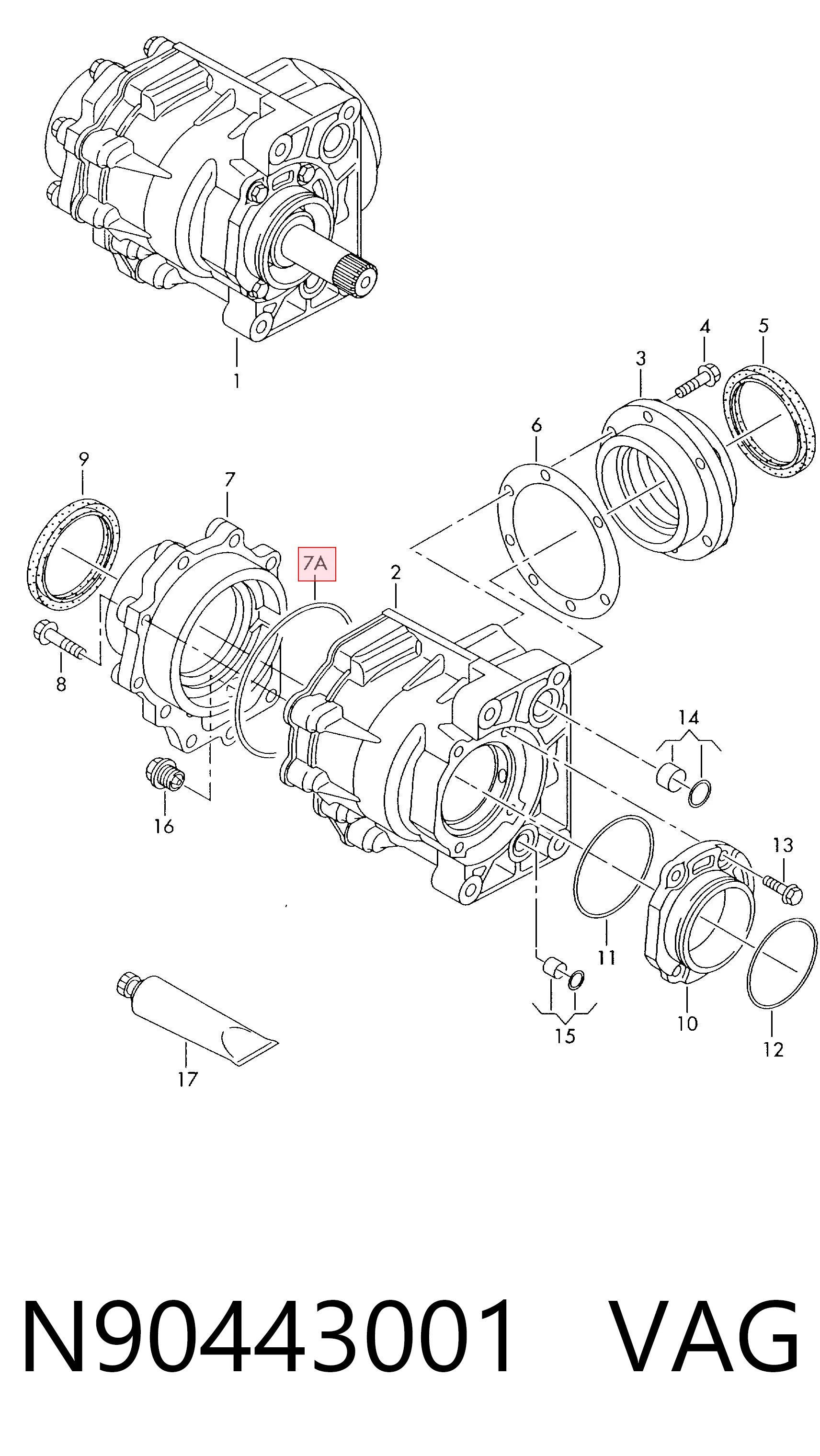 1
4
5
3
6
9
7
7A
2
8
14
16
13
11
15
10
12
17
N90443001 VAG