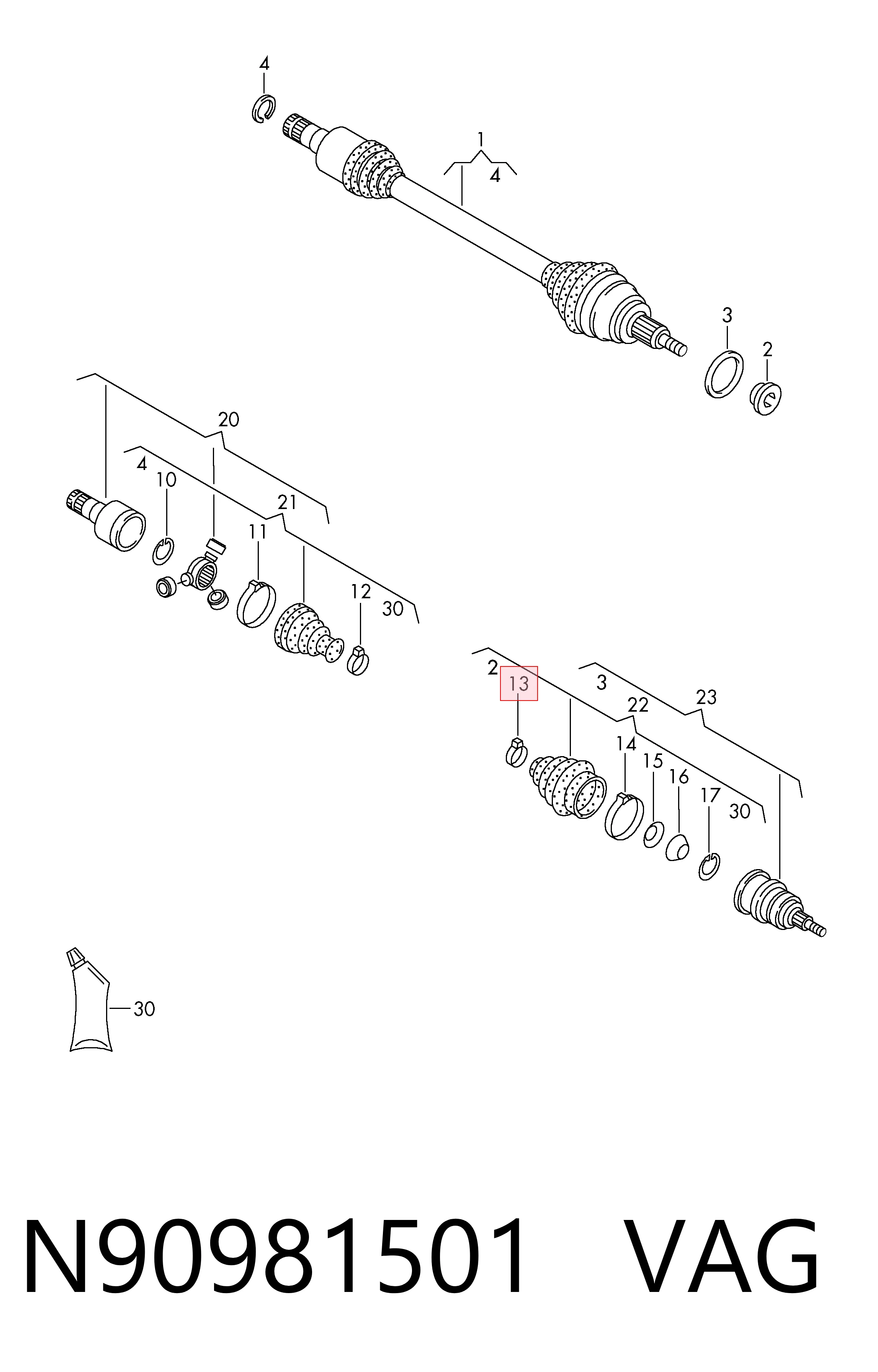 4
1
4
3
2
20
4
10
21
11
12
30
2
13
3
22
23
14
15
16
17
30
30

N90981501 VAG