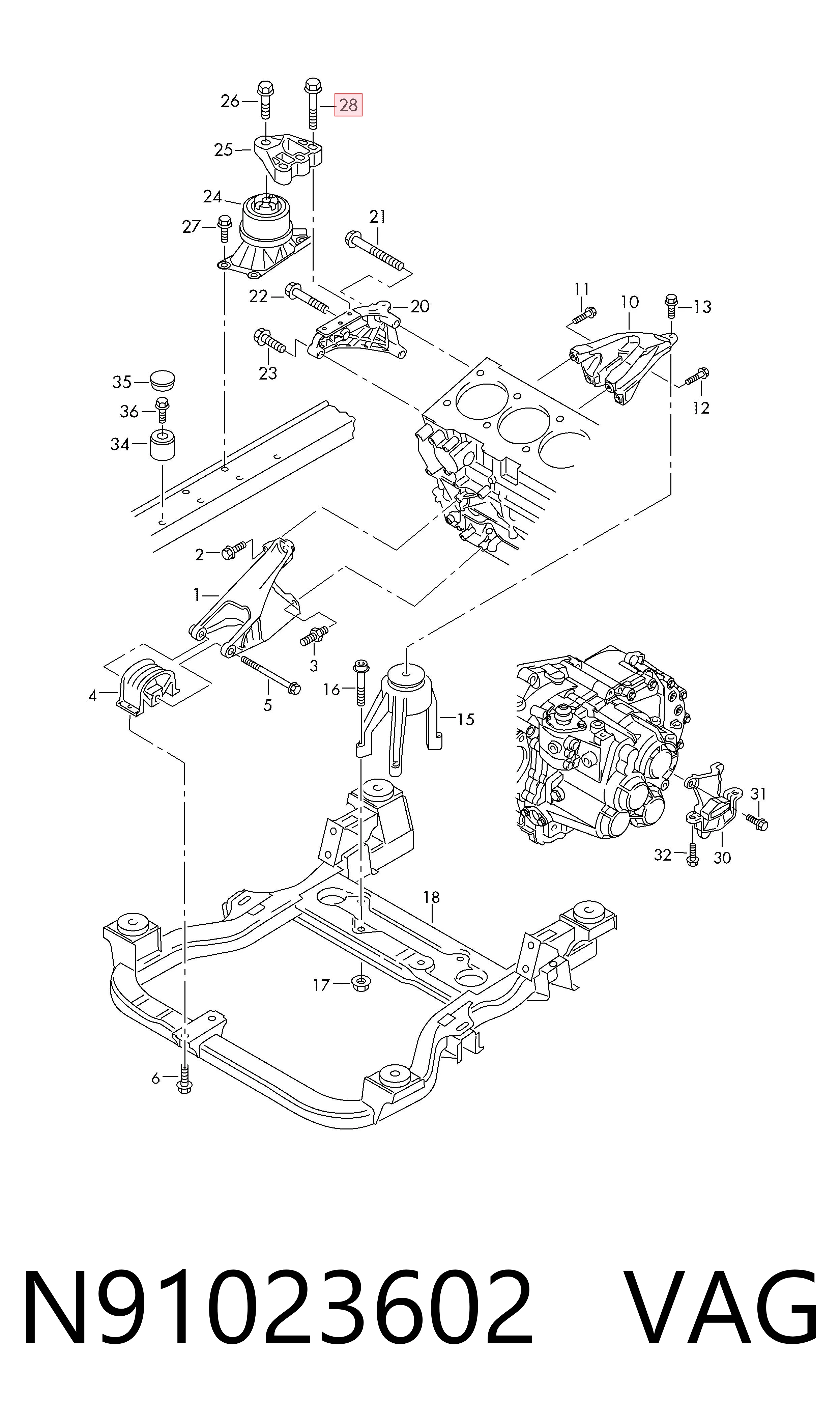 26
28
25
24
27
21
22
20
23
11
10
13
12
35
36
34
2
1
3
4
5
16
15
31
32
30
18
17
6

N91023602 VAG