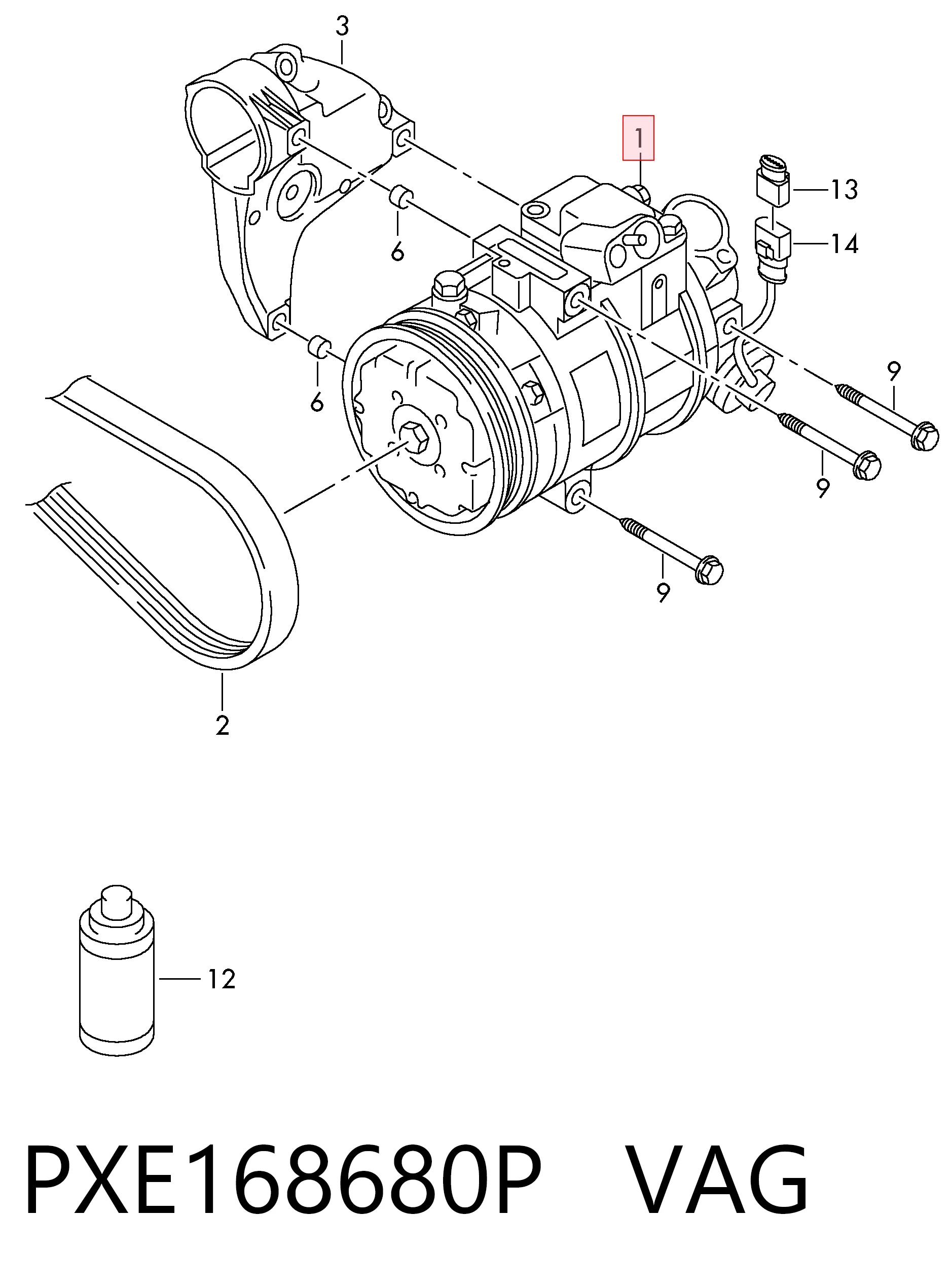 3

1

13

14

6

6

9

9

9

2

12

PXE168680P VAG