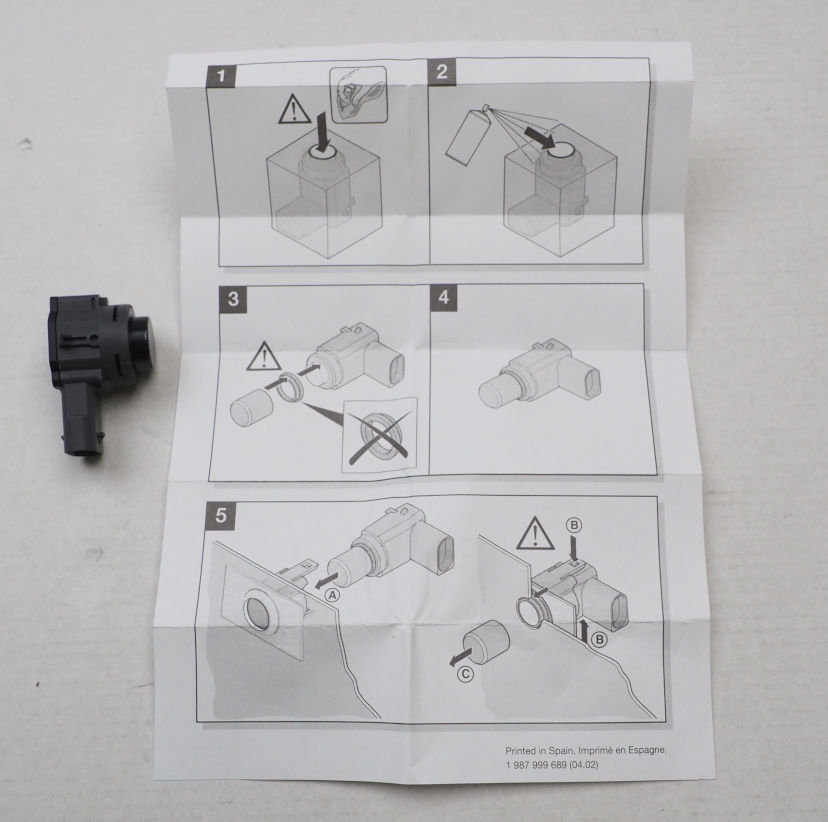 1

2

3

4

5

A

B

B

C

Printed in Spain. Imprimé en Espagne.
1 987 999 689 (04.02)